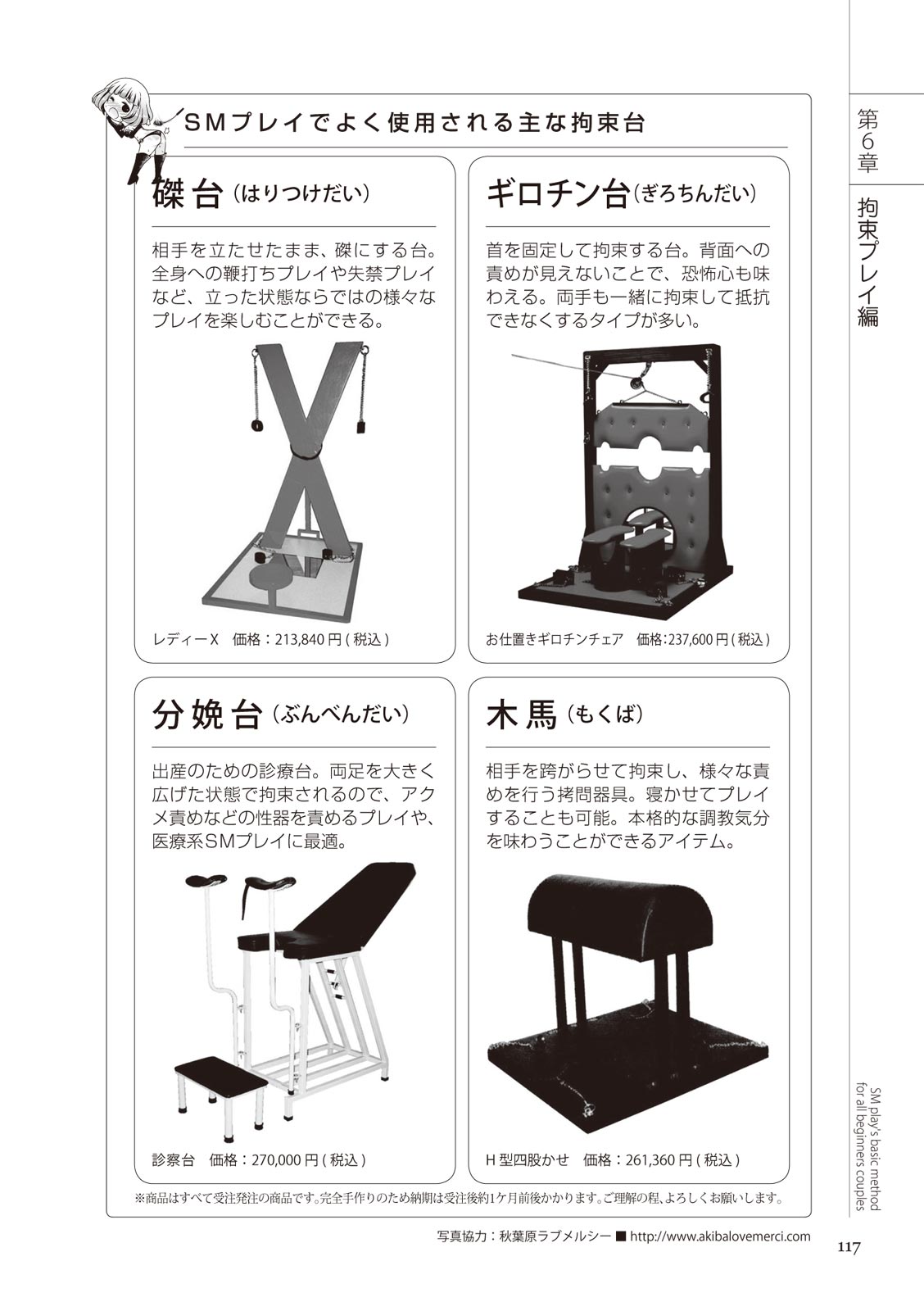 SMプレイでよく使用される主な拘束台

磔台（はりつけだい）

相手を立たせたまま、磔にする台。全身への鞭打ちプレイや失禁プレイなど、立った状態ならではの様々なプレイを楽しむことができる。

レディーX　価格：213,840円(税込)

ギロチン台（ぎろちんだい）

首を固定して拘束する台。背面への責めが見えないことで、恐怖心も味わえる。両手も一緒に拘束して抵抗できなくするタイプが多い。

お仕置きギロチンチェア　価格：237,600円(税込)

分娩台（ぶんべんだい）

出産のための診療台。両足を大きく広げた状態で拘束されるので、アクメ責めなどの性器を責めるプレイや、医療系SMプレイに最適。

診察台　価格：270,000円(税込)

木馬（もくば）

相手を跨がらせて拘束し、様々な責めを行う拷問器具。寝かせてプレイすることも可能。本格的な調教気分を味わうことができるアイテム。

H型四股かせ　価格：261,360円(税込)

※商品はすべて受注発注の商品です。完全手作りのため納期は受注後約1ケ月前後かかります。ご理解の程、よろしくお願いします。

写真協力：秋葉原ラブメルシー ■ http://www.akibalovemerci.com

第6章

拘束プレイ編

SM play's basic method for all beginners couples

117