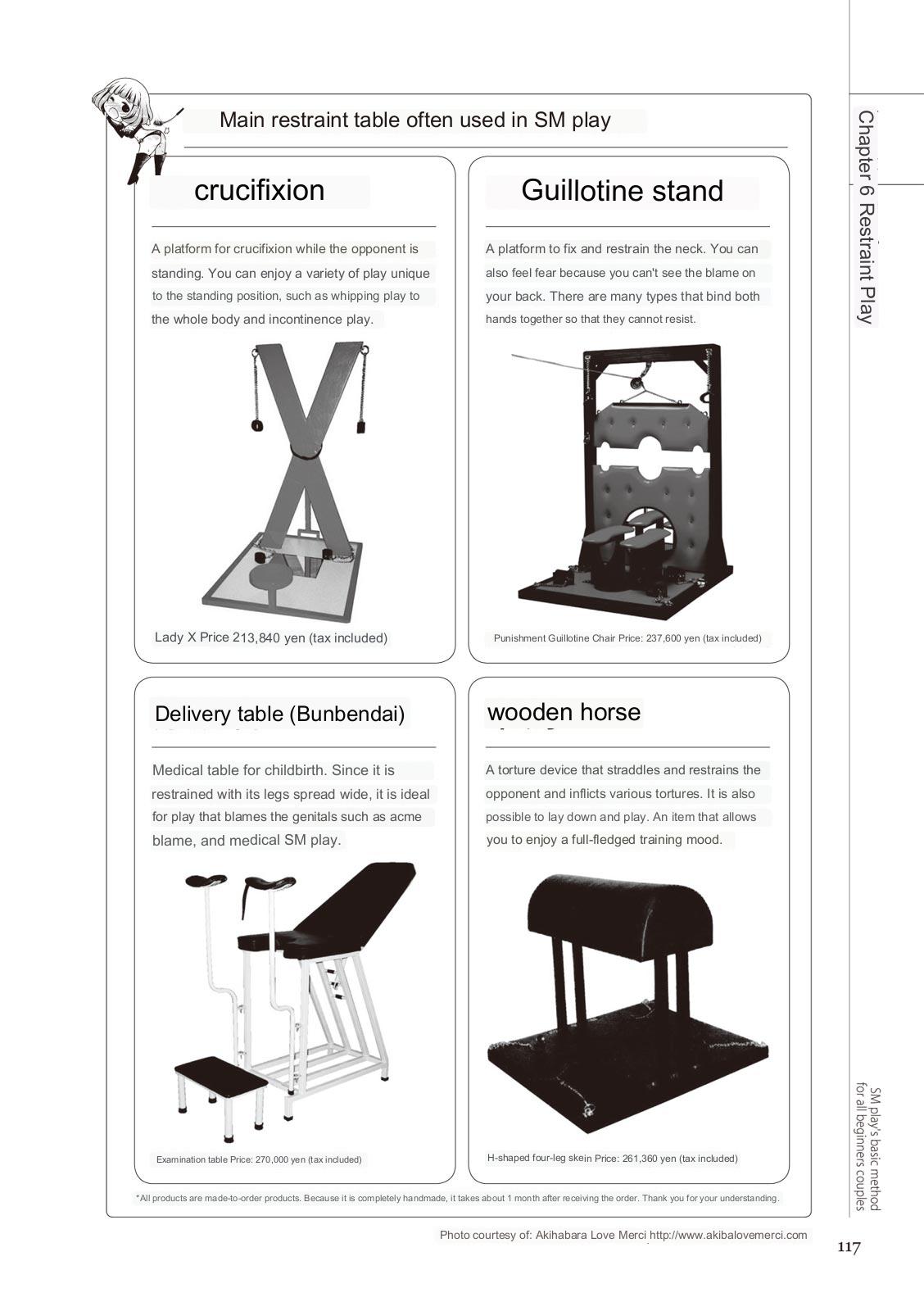 Main restraint table often used in SM play

crucifixion

A platform for crucifixion while the opponent is standing. You can enjoy a variety of play unique to the standing position, such as whipping play to the whole body and incontinence play.

Lady X Price 213,840 yen (tax included)

Guillotine stand

A platform to fix and restrain the neck. You can also feel fear because you can't see the blame on your back. There are many types that bind both hands together so that they cannot resist.

Punishment Guillotine Chair Price: 237,600 yen (tax included)

Delivery table (Bunbendai)

Medical table for childbirth. Since it is restrained with its legs spread wide, it is ideal for play that blames the genitals such as acme blame, and medical SM play.

Examination table Price: 270,000 yen (tax included)

wooden horse

A torture device that straddles and restrains the opponent and inflicts various tortures. It is also possible to lay down and play. An item that allows you to enjoy a full-fledged training mood.

H-shaped four-leg skein Price: 261,360 yen (tax included)

*All products are made-to-order products. Because it is completely handmade, it takes about 1 month after receiving the order. Thank you for your understanding.

Photo courtesy of: Akihabara Love Merci http://www.akibalovemerci.com

Chapter 6 Restraint Play

SM play's basic method for all beginners couples

117