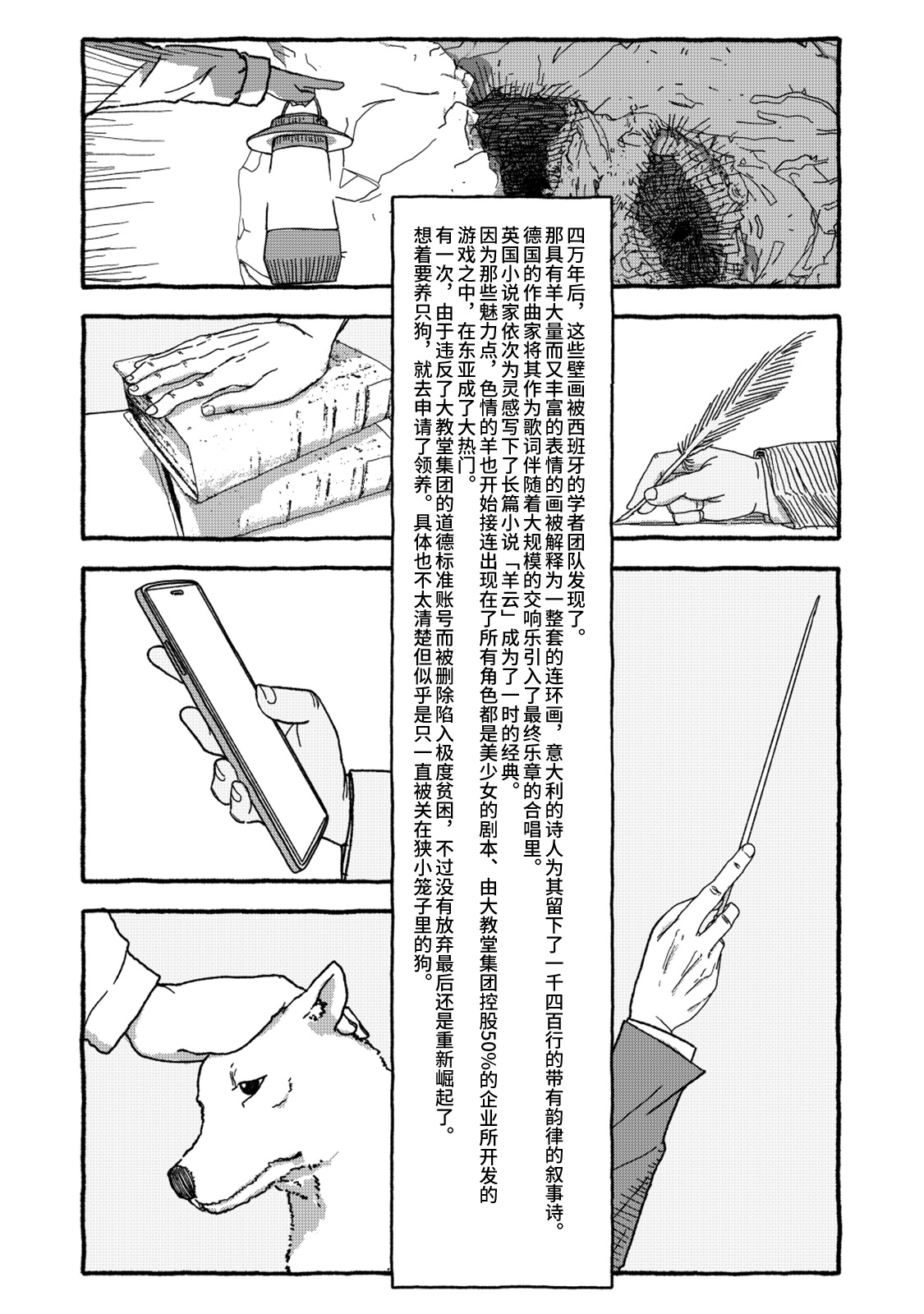 四万年后，这些壁画被西班牙的学者团队发现了。

那具有羊大量而又丰富的表情的画被解释为一整套的连环画，意大利的诗人为其留下了一千四百行的带有韵律的叙事诗。

德国的作曲家将其作为歌词伴随着大规模的交响乐引入了最终乐章的合唱里。

英国小说家依次为灵感写下了长篇小说「羊云」成为了一时的经典。

因为那些魅力点，色情的羊也开始接连出现在了所有角色都是美少女的剧本、由大教堂集团控股50%的企业所开发的游戏之中，在东亚成了大热门。

有一次，由于违反了大教堂集团的道德标准账号而被删除陷入极度贫困，不过没有放弃最后还是重新崛起了。

想着要养只狗，就去申请了领养。具体也不太清楚但似乎是只一直被关在狭小笼子里的狗。