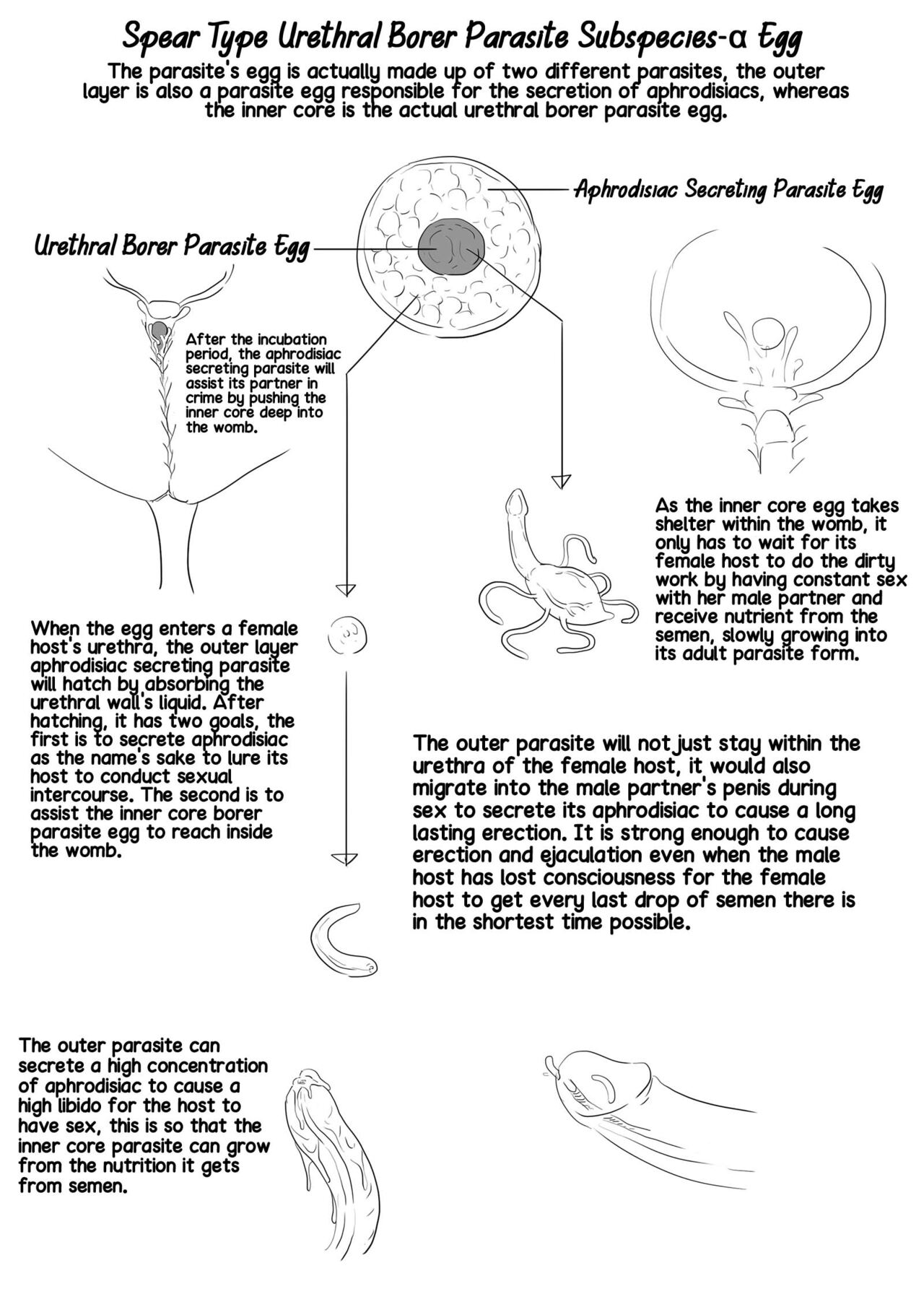 Spear Type Urethral Borer Parasite Subspecies-α Egg

The parasite's egg is actually made up of two different parasites, the outer layer is also a parasite egg responsible for the secretion of aphrodisiacs, whereas the inner core is the actual urethral borer parasite egg.

Aphrodisiac Secreting Parasite Egg

Urethral Borer Parasite Egg

After the incubation period, the aphrodisiac secreting parasite will assist its partner in crime by pushing the inner core deep into the womb.

As the inner core egg takes shelter within the womb, it only has to wait for its female host to do the dirty work by having constant sex with her male partner and receive nutrient from the semen, slowly growing into its adult parasite form.

When the egg enters a female host's urethra, the outer layer aphrodisiac secreting parasite will hatch by absorbing the urethral wall's liquid. After hatching, it has two goals, the first is to secrete aphrodisiac as the name's sake to lure its host to conduct sexual intercourse. The second is to assist the inner core borer parasite egg to reach inside the womb.

The outer parasite will not just stay within the urethra of the female host, it would also migrate into the male partner's penis during sex to secrete its aphrodisiac to cause a long lasting erection. It is strong enough to cause erection and ejaculation even when the male host has lost consciousness for the female host to get every last drop of semen there is in the shortest time possible.

The outer parasite can secrete a high concentration of aphrodisiac to cause a high libido for the host to have sex, this is so that the inner core parasite can grow from the nutrition it gets from semen.