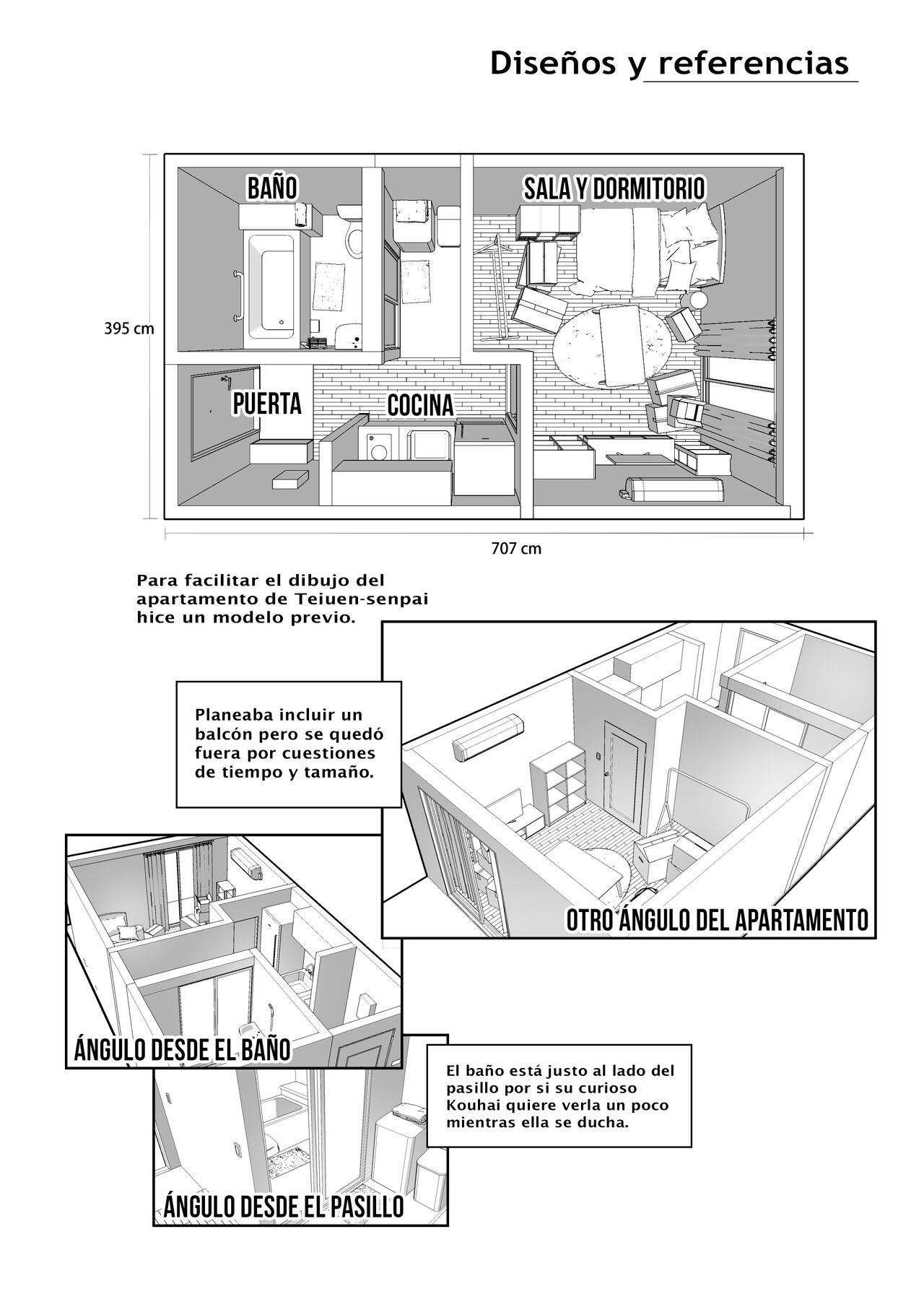 Diseños y referencias

BAÑO

SALA Y DORMITORIO

395 cm

PUERTA

COCINA

707 cm

Para facilitar el dibujo del apartamento de Teiuen-senpai hice un modelo previo.

Planeaba incluir un balcón pero se quedó fuera por cuestiones de tiempo y tamaño.

OTRO ÁNGULO DEL APARTAMENTO

ÁNGULO DESDE EL BAÑO

El baño está justo al lado del pasillo por si su curioso Kouhai quiere verla un poco mientras ella se ducha.

ÁNGULO DESDE EL PASILLO