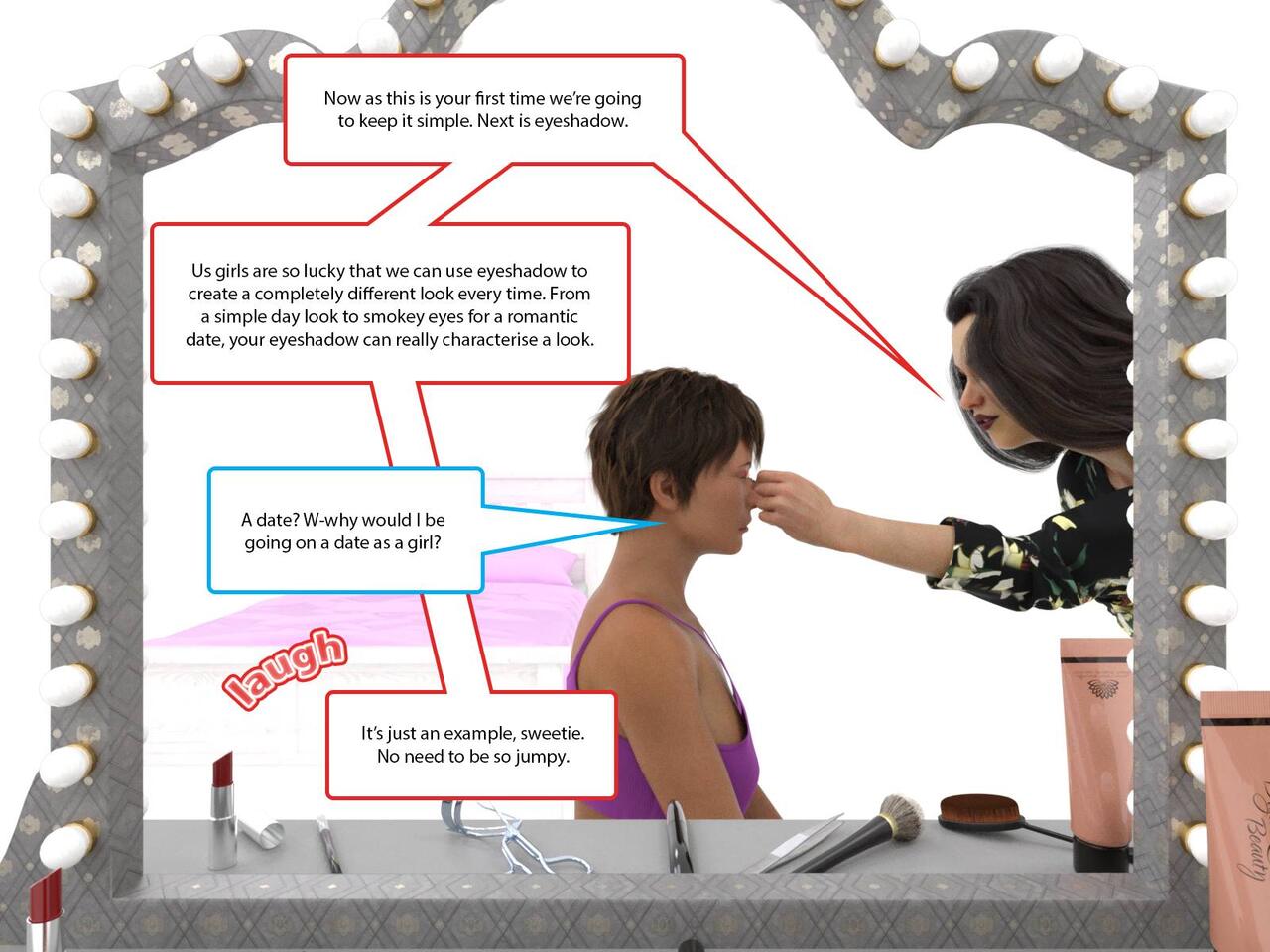 Now as this is your first time we're going to keep it simple. Next is eyeshadow.

Us girls are so lucky that we can use eyeshadow to create a completely different look every time. From a simple day look to smokey eyes for a romantic date, your eyeshadow can really characterise a look.

A date? W-why would I be going on a date as a girl?

laugh

It's just an example, sweetie. No need to be so jumpy.

Beauty