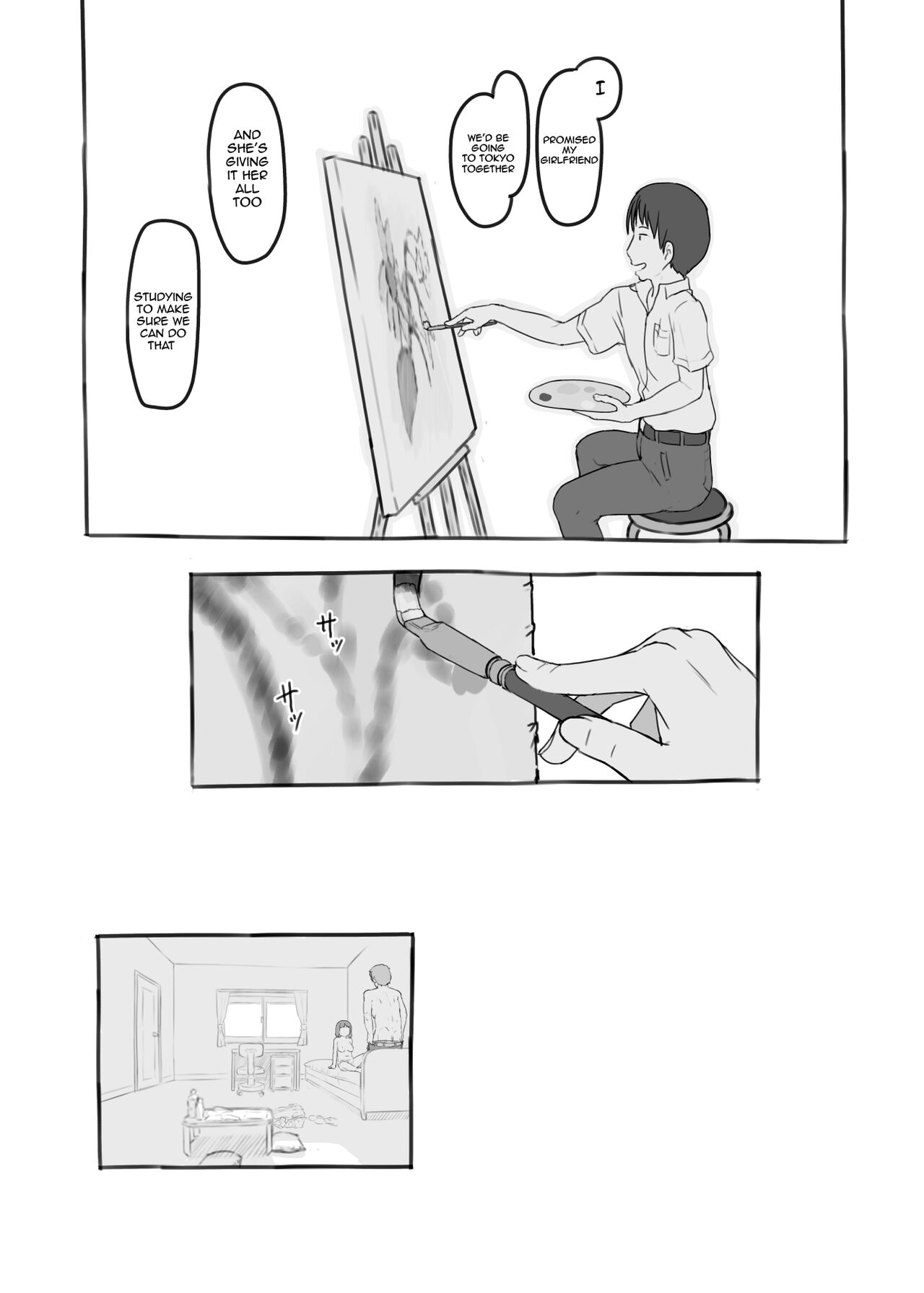 I

PROMISED MY GIRLFRIEND

WE'D BE GOING TO TOKYO TOGETHER

AND SHE'S GIVING IT HER ALL TOO

STUDYING TO MAKE SURE WE CAN DO THAT

サッ

サッ