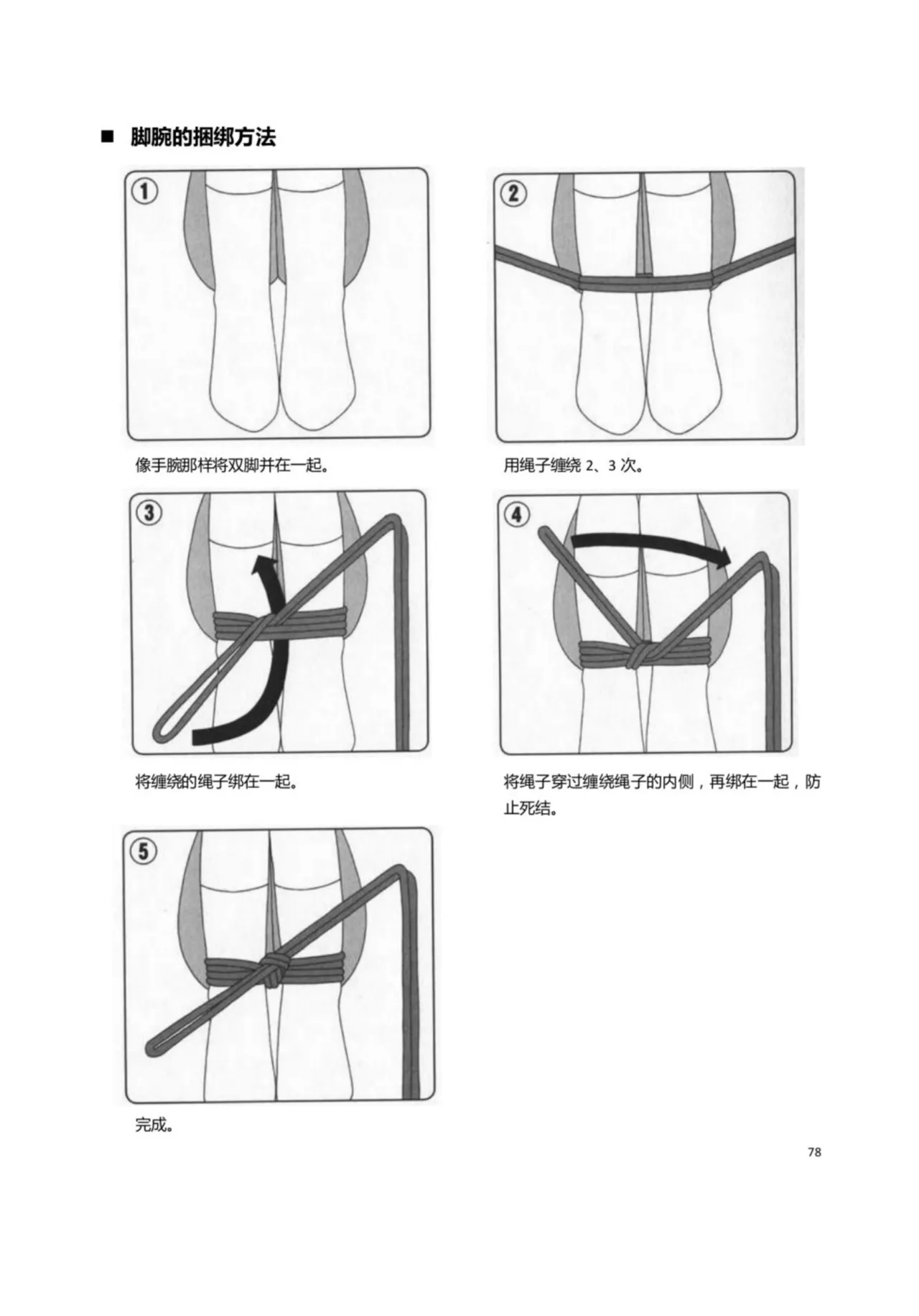 ■ 脚腕的捆绑方法

①

像手腕那样将双脚并在一起。

②

用绳子缠绕 2、3 次。

③

将缠绕的绳子绑在一起。

④

将绳子穿过缠绕绳子的内侧，再绑在一起，防止死结。

⑤

完成。

78