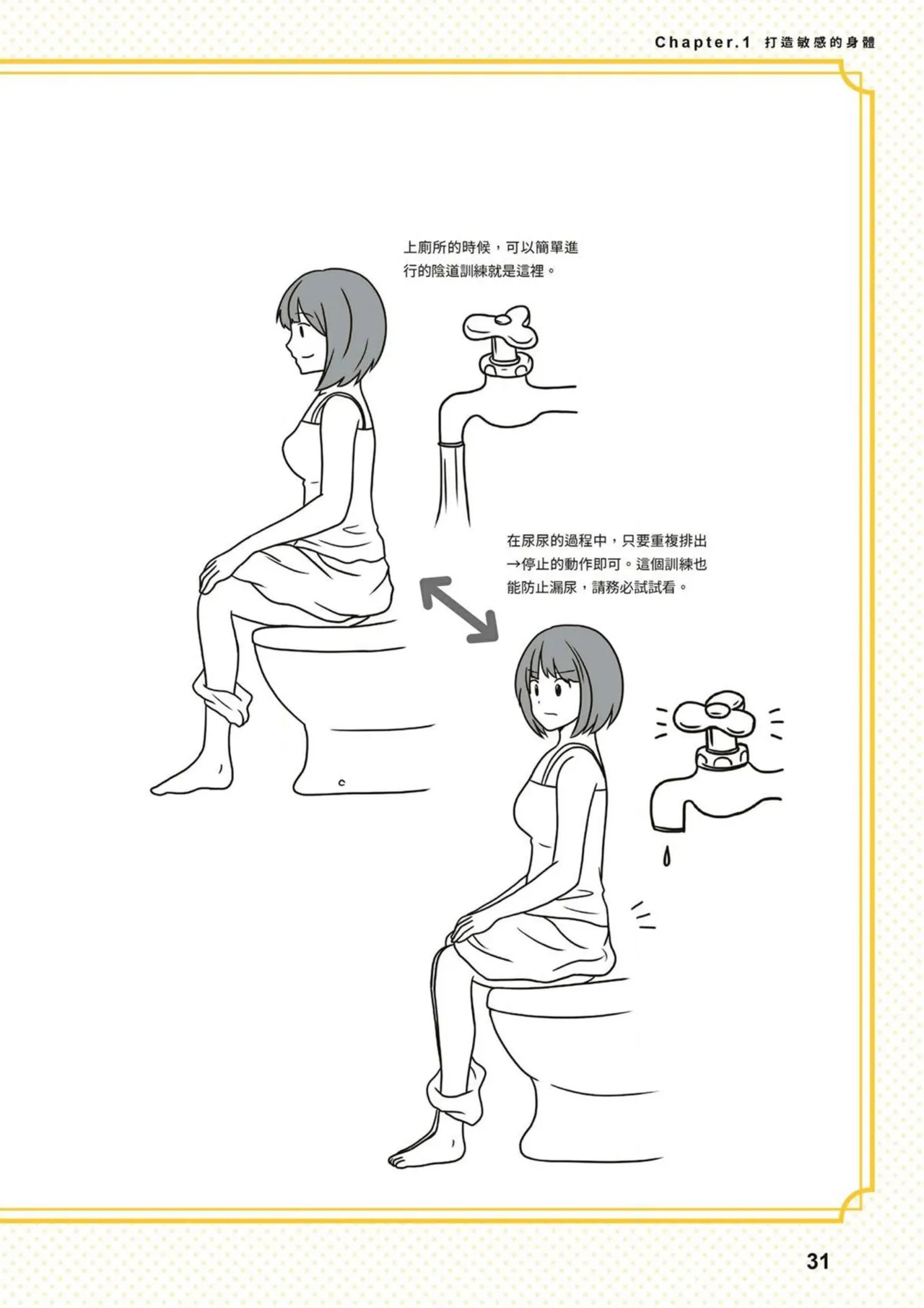 Chapter.1 打造敏感的身體

上廁所的時候，可以簡單進行的陰道訓練就是這裡。

在尿尿的過程中，只要重複排出→停止的動作即可。這個訓練也能防止漏尿，請務必試試看。

31