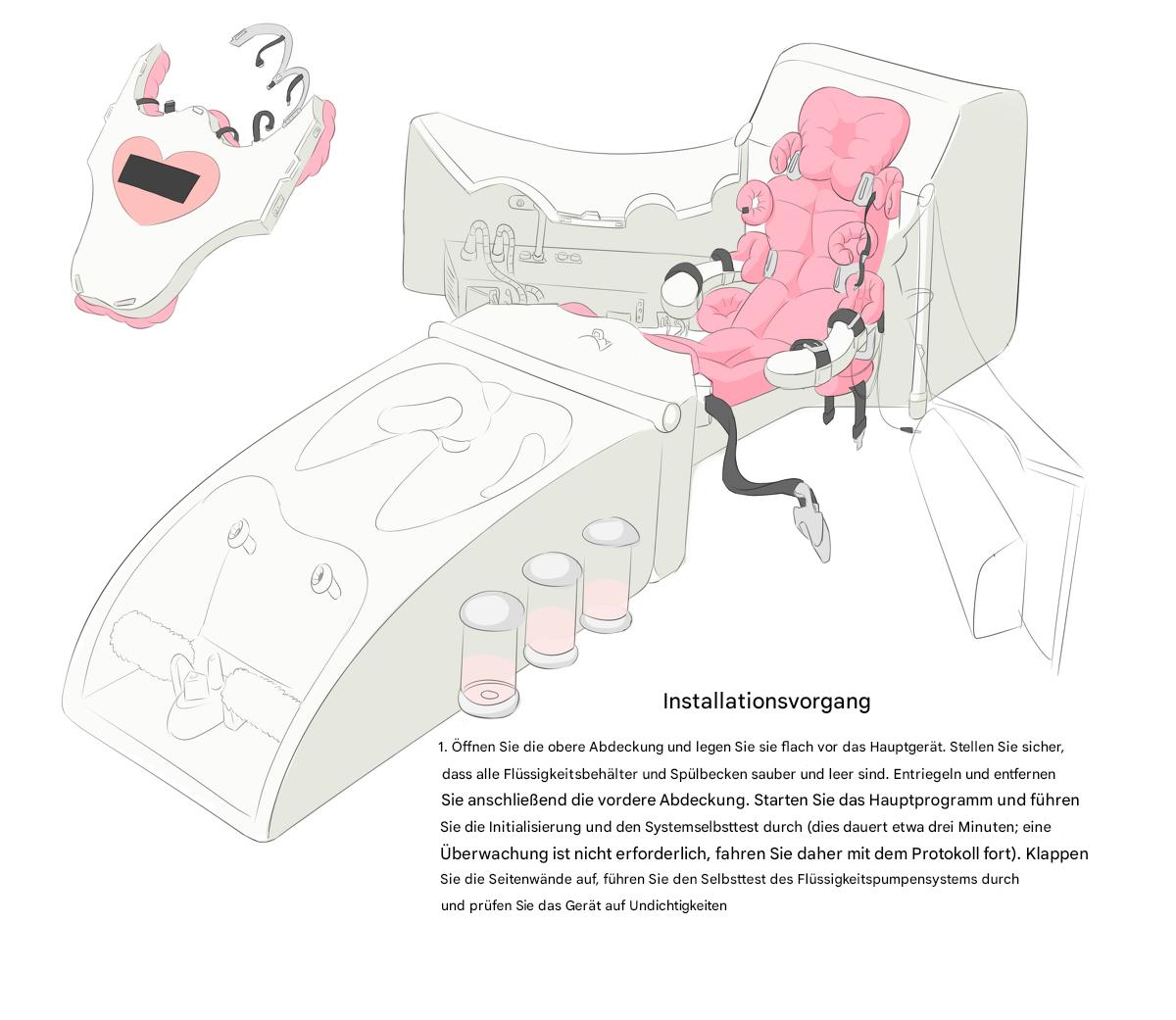 Installationsvorgang

1. Öffnen Sie die obere Abdeckung und legen Sie sie flach vor das Hauptgerät. Stellen Sie sicher, dass alle Flüssigkeitsbehälter und Spülbecken sauber und leer sind. Entriegeln und entfernen Sie anschließend die vordere Abdeckung. Starten Sie das Hauptprogramm und führen Sie die Initialisierung und den Systemselbsttest durch (dies dauert etwa drei Minuten; eine Überwachung ist nicht erforderlich, fahren Sie daher mit dem Protokoll fort). Klappen Sie die Seitenwände auf, führen Sie den Selbsttest des Flüssigkeitspumpensystems durch und prüfen Sie das Gerät auf Undichtigkeiten