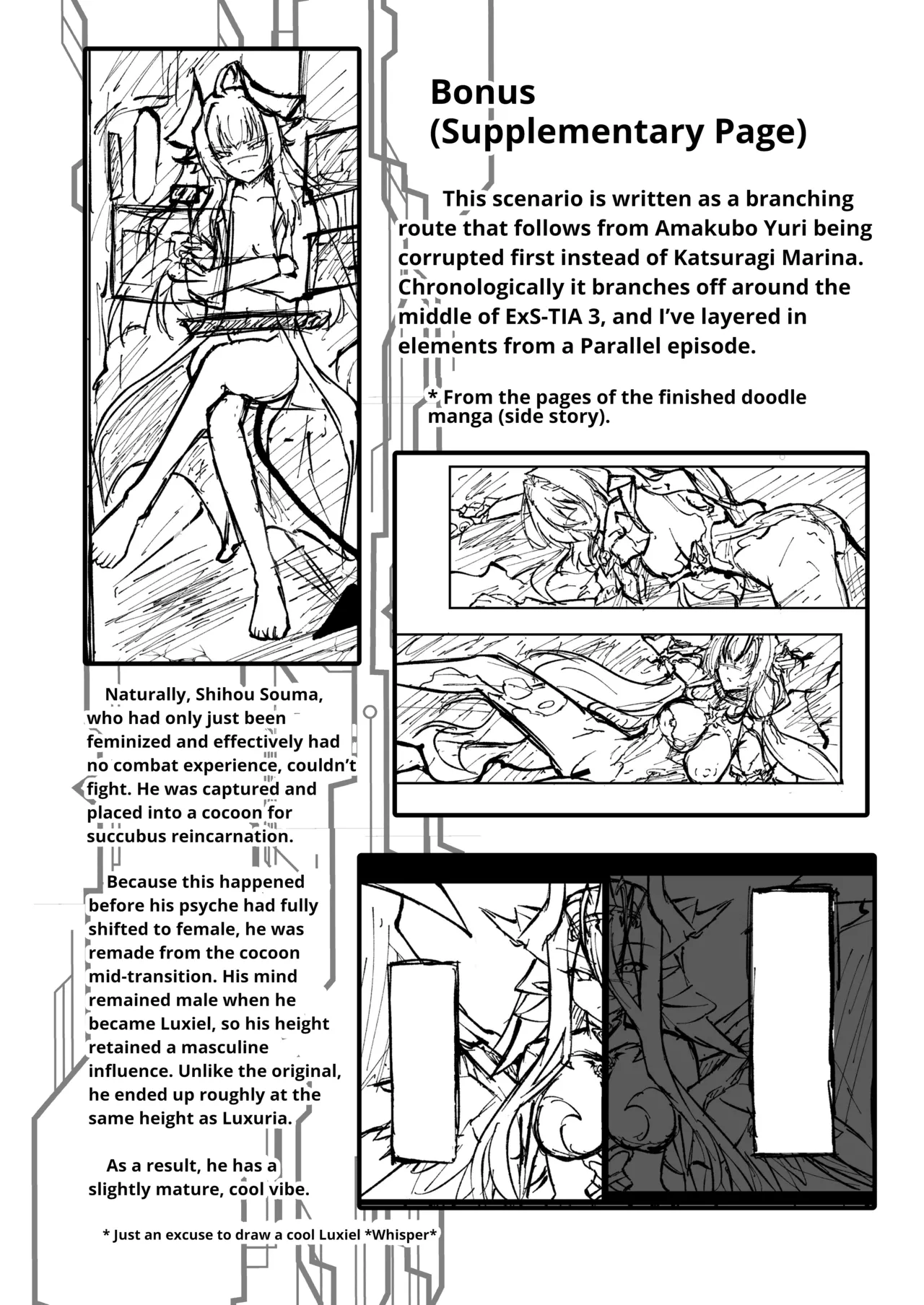 Bonus
(Supplementary Page)

This scenario is written as a branching route that follows from Amakubo Yuri being corrupted first instead of Katsuragi Marina. Chronologically it branches off around the middle of ExS-TIA 3, and I've layered in elements from a Parallel episode.

* From the pages of the finished doodle manga (side story).

Naturally, Shihou Souma, who had only just been feminized and effectively had no combat experience, couldn't fight. He was captured and placed into a cocoon for succubus reincarnation.

Because this happened before his psyche had fully shifted to female, he was remade from the cocoon mid-transition. His mind remained male when he became Luxiel, so his height retained a masculine influence. Unlike the original, he ended up roughly at the same height as Luxuria.

As a result, he has a slightly mature, cool vibe.

* Just an excuse to draw a cool Luxiel *Whisper*