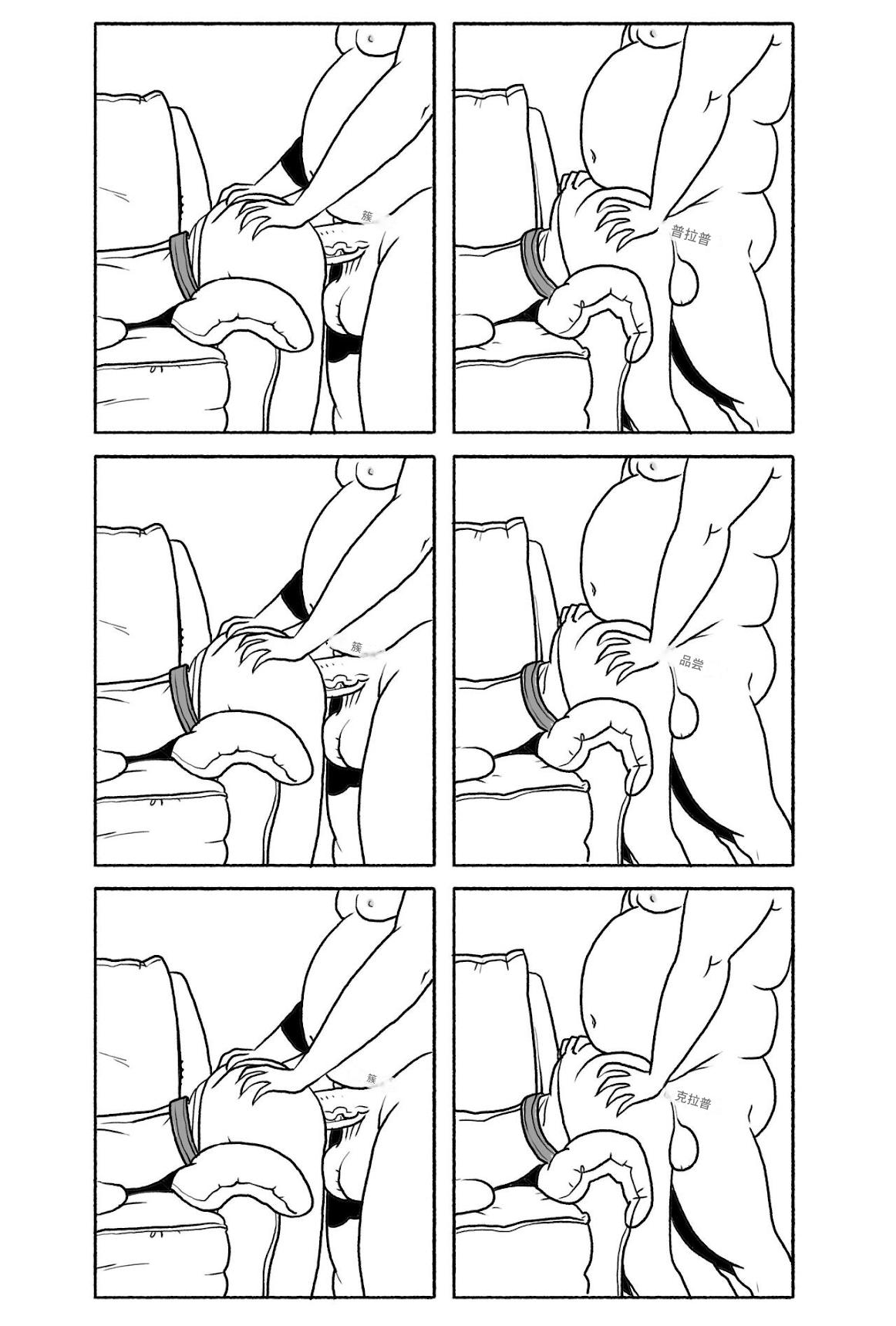 簇

普拉普

簇

品尝

簇

克拉普