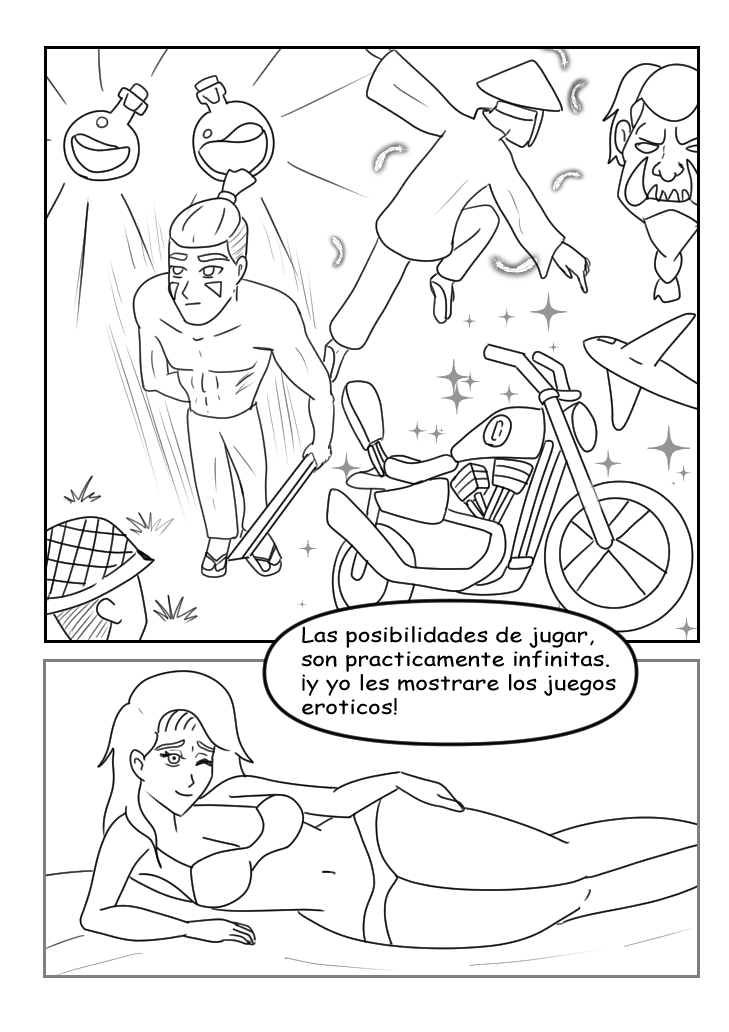 Las posibilidades de jugar, son practicamente infinitas. ¡y yo les mostrare los juegos eroticos!