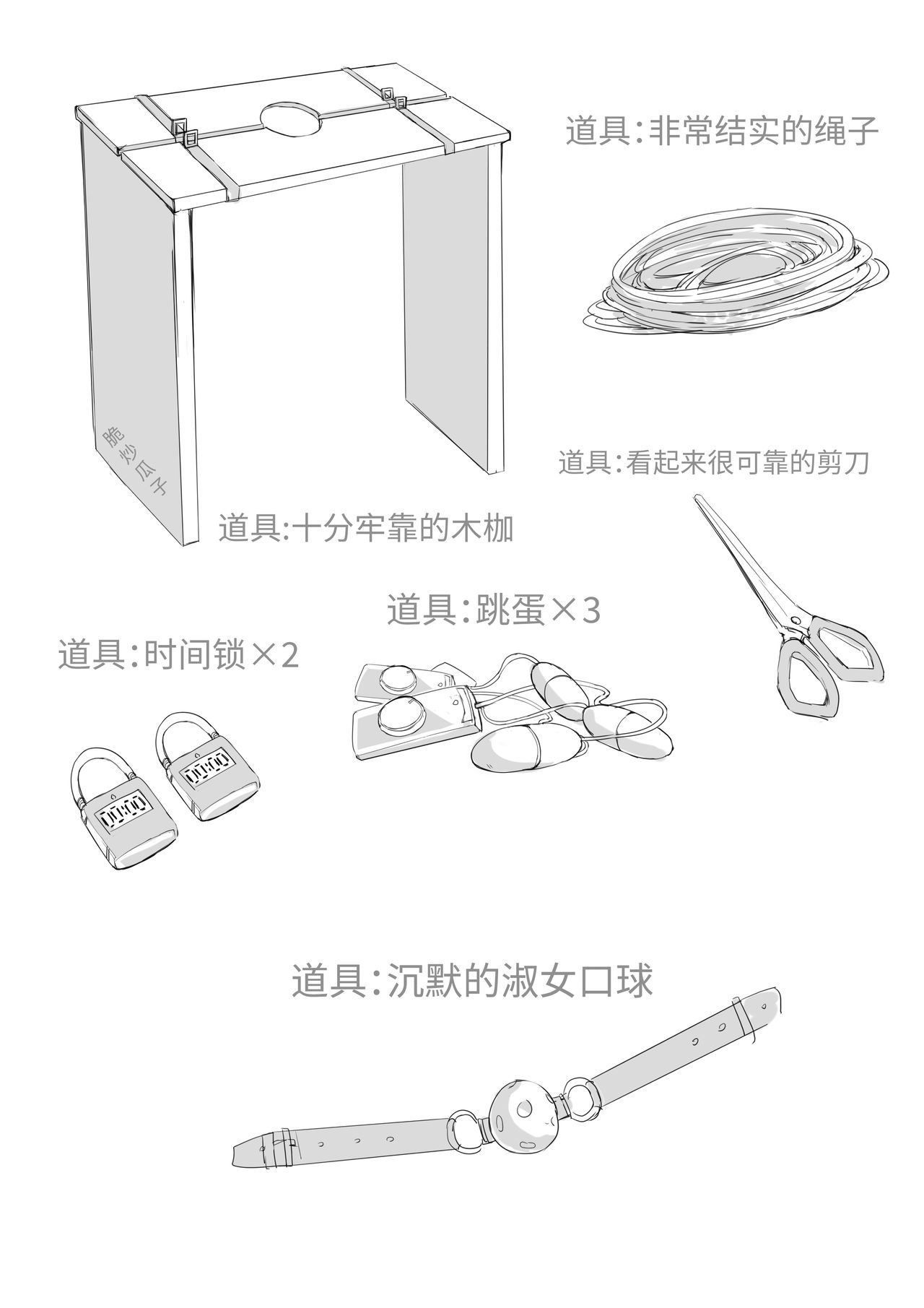 道具:非常结实的绳子

脆炒瓜子

道具:看起来很可靠的剪刀

道具:十分牢靠的木枷

道具:跳蛋×3

道具:时间锁×2

00:00

00:00

道具:沉默的淑女口球