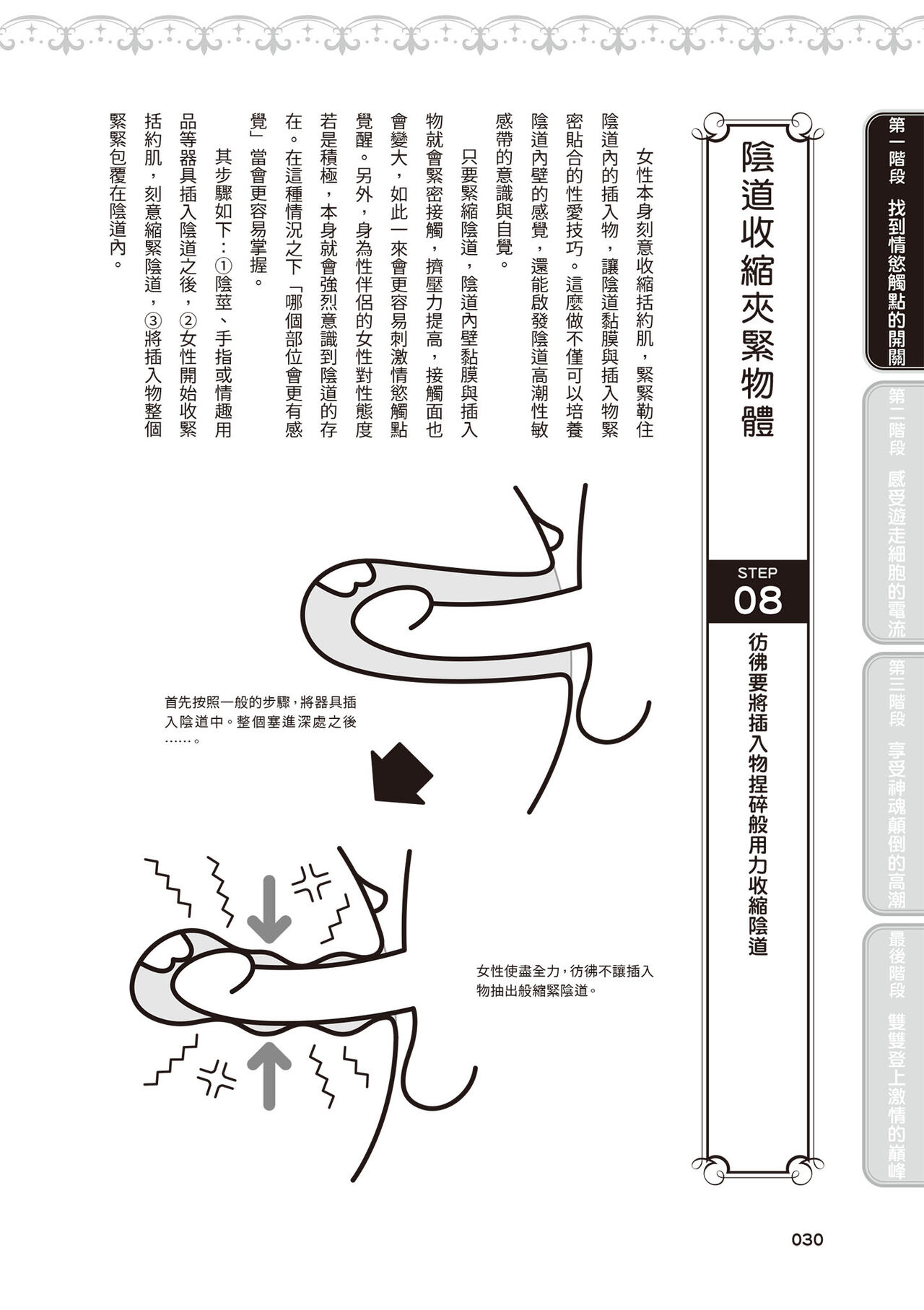 第一階段　找到情慾觸點的開關

第二階段　感受遊走細胞的電流

第三階段　享受神魂顛倒的高潮

最後階段　雙雙登上激情的巔峰

陰道收縮夾緊物體

STEP 08

彷彿要將插入物捏碎般用力收縮陰道

女性本身刻意收縮括約肌，緊緊勒住陰道內的插入物，讓陰道黏膜與插入物緊密貼合的性愛技巧。這麼做不僅可以培養陰道內壁的感覺，還能啟發陰道高潮性敏感帶的意識與自覺。

只要緊縮陰道，陰道內壁黏膜與插入物就會緊密接觸，擠壓力提高，接觸面也會變大，如此一來會更容易刺激情慾觸點覺醒。另外，身為性伴侶的女性對性態度若是積極，本身就會強烈意識到陰道的存在。在這種情況之下「哪個部位會更有感覺」當會更容易掌握。

其步驟如下：①陰莖、手指或情趣用品等器具插入陰道之後，②女性開始收緊括約肌，刻意縮緊陰道，③將插入物整個緊緊包覆在陰道內。

首先按照一般的步驟，將器具插入陰道中。整個塞進深處之後……。

女性使盡全力，彷彿不讓插入物抽出般縮緊陰道。

030