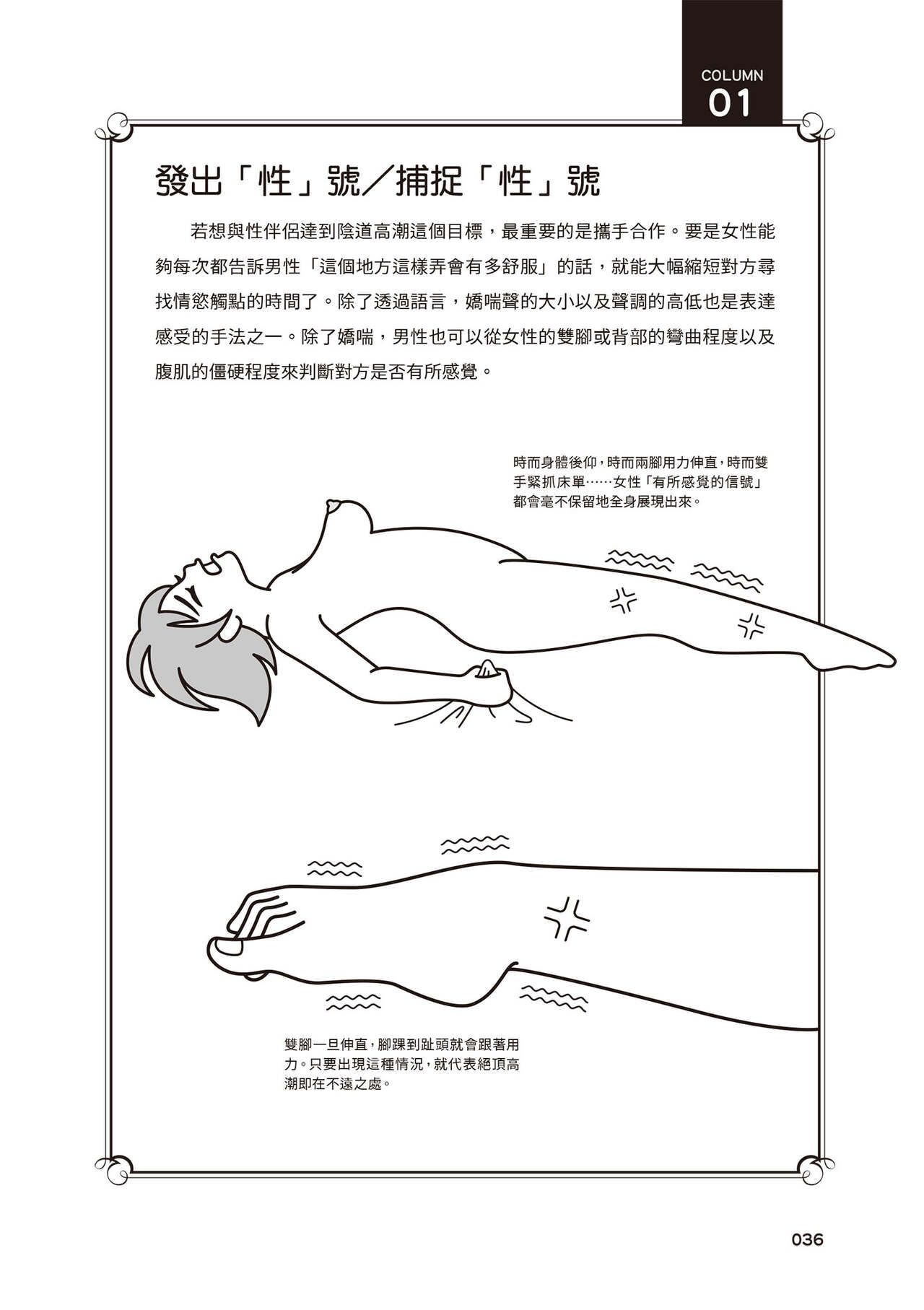 COLUMN
01

發出「性」號／捕捉「性」號

若想與性伴侶達到陰道高潮這個目標，最重要的是攜手合作。要是女性能夠每次都告訴男性「這個地方這樣弄會有多舒服」的話，就能大幅縮短對方尋找情慾觸點的時間了。除了透過語言，嬌喘聲的大小以及聲調的高低也是表達感受的手法之一。除了嬌喘，男性也可以從女性的雙腳或背部的彎曲程度以及腹肌的僵硬程度來判斷對方是否有所感覺。

時而身體後仰，時而兩腳用力伸直，時而雙手緊抓床單……女性「有所感覺的信號」都會毫不保留地全身展現出來。

雙腳一旦伸直，腳踝到趾頭就會跟著用力。只要出現這種情況，就代表絕頂高潮即在不遠之處。

036