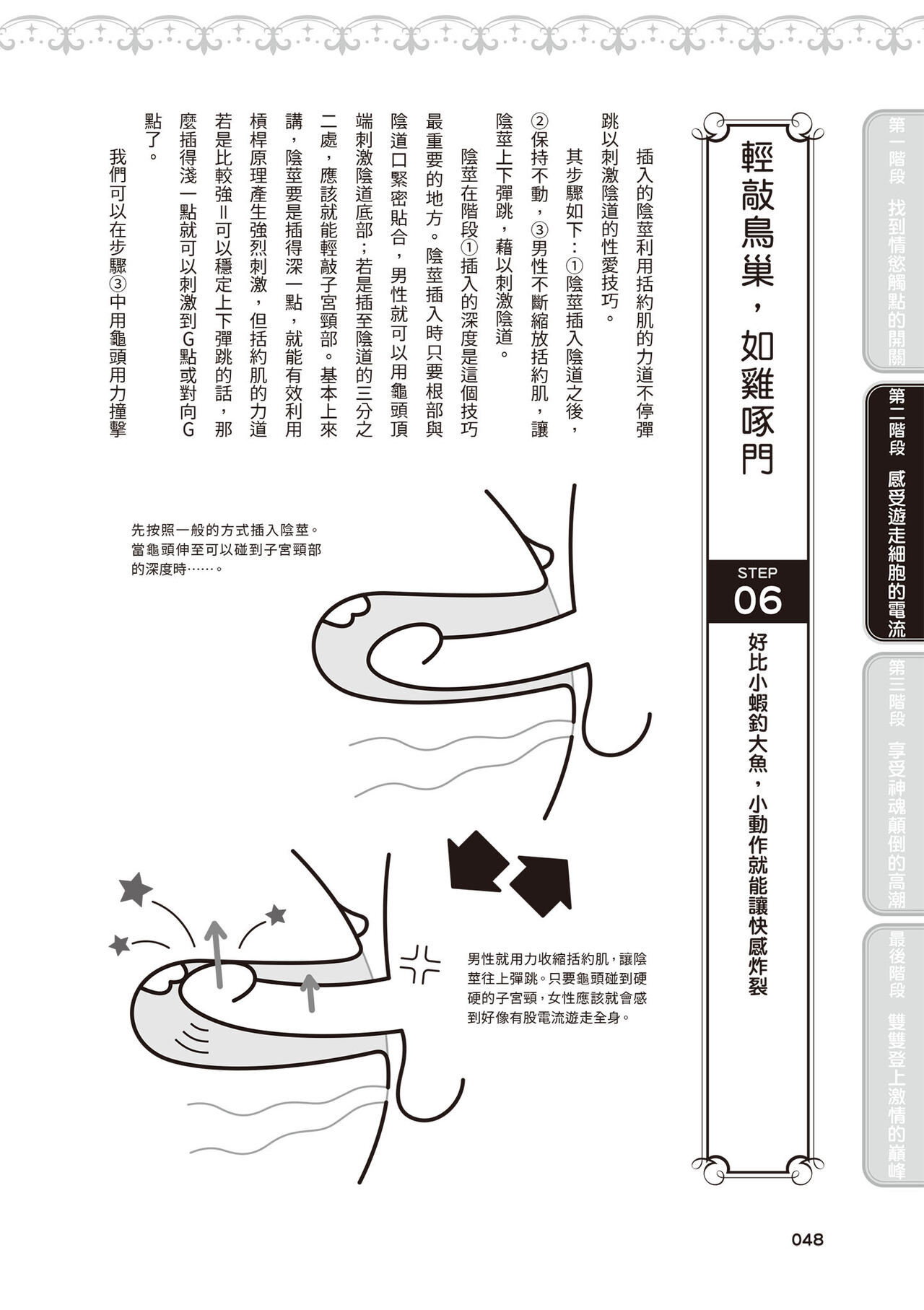 第一階段　找到情慾觸點的開關

第二階段　感受遊走細胞的電流

第三階段　享受神魂顛倒的高潮

最後階段　雙雙登上激情的巔峰

輕敲鳥巢，如雞啄門

STEP 06

好比小蝦釣大魚，小動作就能讓快感炸裂

插入的陰莖利用括約肌的力道不停彈跳以刺激陰道的性愛技巧。

其步驟如下：①陰莖插入陰道之後，②保持不動，③男性不斷縮放括約肌，讓陰莖上下彈跳，藉以刺激陰道。

陰莖在階段①插入的深度是這個技巧最重要的地方。陰莖插入時只要根部與陰道口緊密貼合，男性就可以用龜頭頂端刺激陰道底部；若是插至陰道的三分之二處，應該就能輕敲子宮頸部。基本上來講，陰莖要是插得深一點，就能有效利用槓桿原理產生強烈刺激，但括約肌的力道若是比較強＝可以穩定上下彈跳的話，那麼插得淺一點就可以刺激到G點或對向G點了。

我們可以在步驟③中用龜頭用力撞擊

先按照一般的方式插入陰莖。當龜頭伸至可以碰到子宮頸部的深度時……。

男性就用力收縮括約肌，讓陰莖往上彈跳。只要龜頭碰到硬硬的子宮頸，女性應該就會感到好像有股電流遊走全身。

048