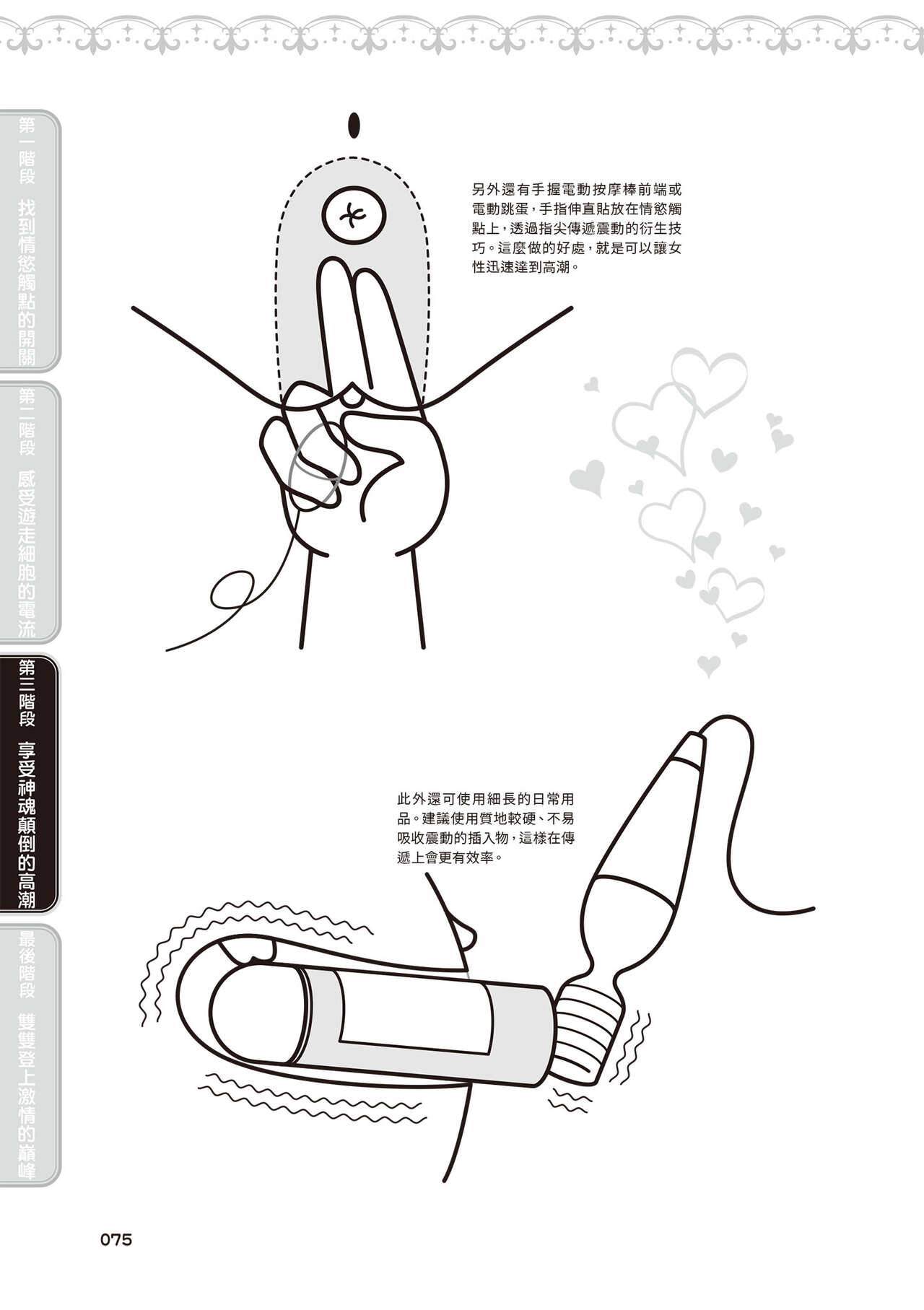 第一階段 找到情慾觸點的開關

第二階段 感受遊走細胞的電流

第三階段 享受神魂顛倒的高潮

最後階段 雙雙登上激情的巔峰

另外還有手握電動按摩棒前端或電動跳蛋，手指伸直貼放在情慾觸點上，透過指尖傳遞震動的衍生技巧。這麼做的好處，就是可以讓女性迅速達到高潮。

此外還可使用細長的日常用品。建議使用質地較硬、不易吸收震動的插入物，這樣在傳遞上會更有效率。

075