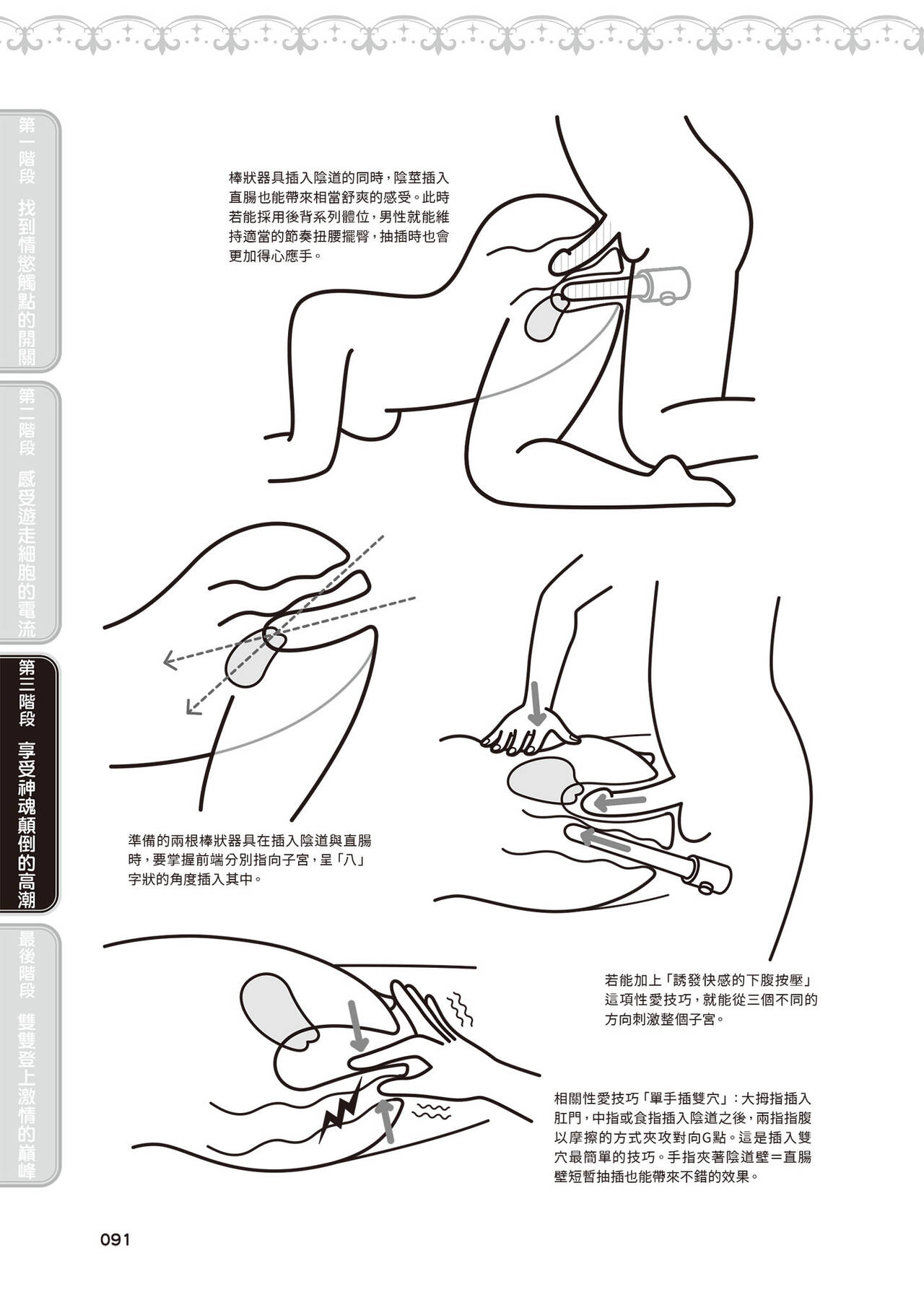 第一階段 找到情慾觸點的開關

第二階段 感受遊走細胞的電流

第三階段 享受神魂顛倒的高潮

最後階段 雙雙登上激情的巔峰

棒狀器具插入陰道的同時，陰莖插入直腸也能帶來相當舒爽的感受。此時若能採用後背系列體位，男性就能維持適當的節奏扭腰擺臀，抽插時也會更加得心應手。

準備的兩根棒狀器具在插入陰道與直腸時，要掌握前端分別指向子宮，呈「八」字狀的角度插入其中。

若能加上「誘發快感的下腹按壓」這項性愛技巧，就能從三個不同的方向刺激整個子宮。

相關性愛技巧「單手插雙穴」：大拇指插入肛門，中指或食指插入陰道之後，兩指指腹以摩擦的方式夾攻對向G點。這是插入雙穴最簡單的技巧。手指夾著陰道壁＝直腸壁短暫抽插也能帶來不錯的效果。

091