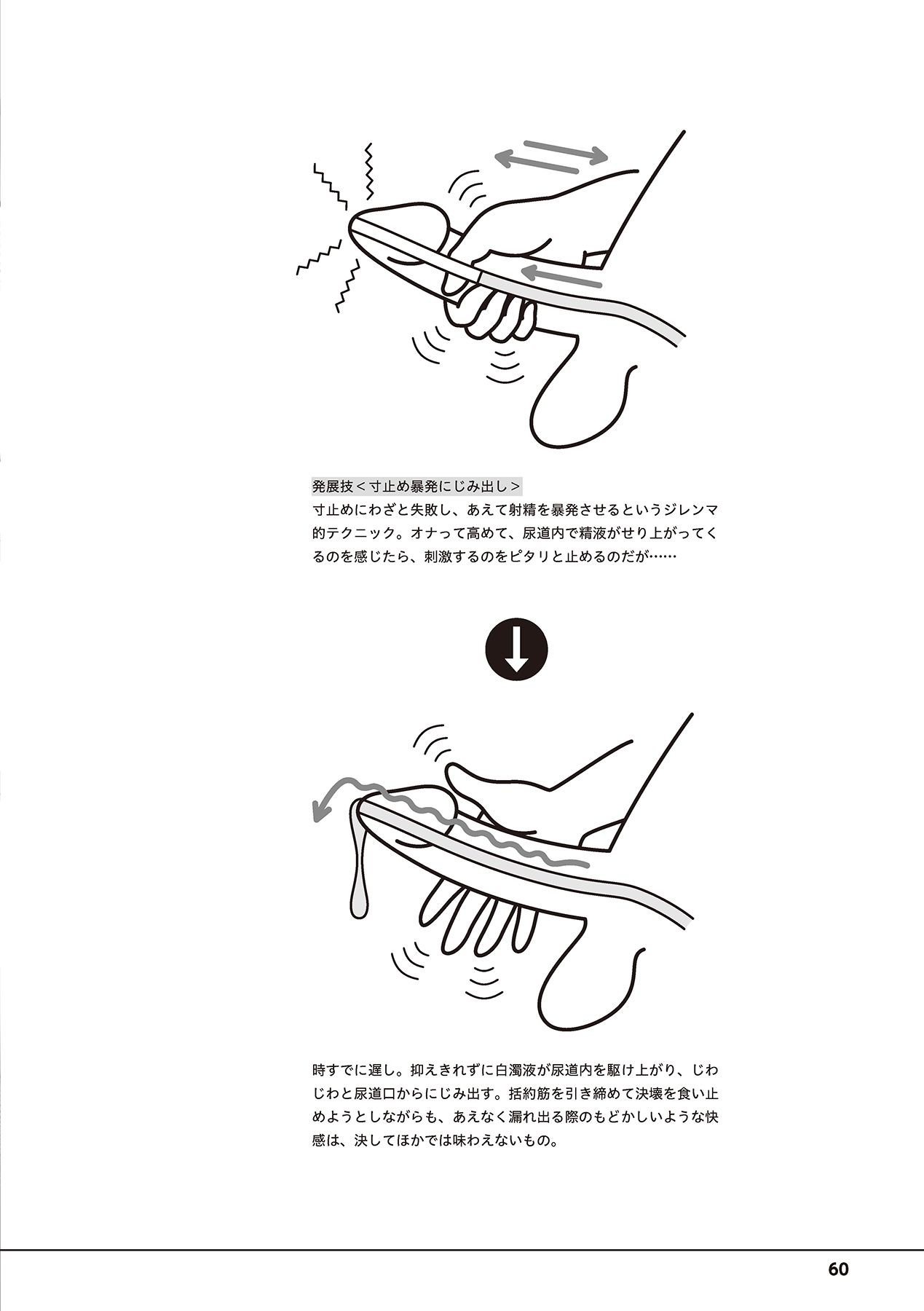 発展技＜寸止め暴発にじみ出し＞
寸止めにわざと失敗し、あえて射精を暴発させるというジレンマ的テクニック。オナって高めて、尿道内で精液がせり上がってくるのを感じたら、刺激するのをピタリと止めるのだが……

時すでに遅し。抑えきれずに白濁液が尿道内を駆け上がり、じわじわと尿道口からにじみ出す。括約筋を引き締めて決壊を食い止めようとしながらも、あえなく漏れ出る際のもどかしいような快感は、決してほかでは味わえないもの。

60