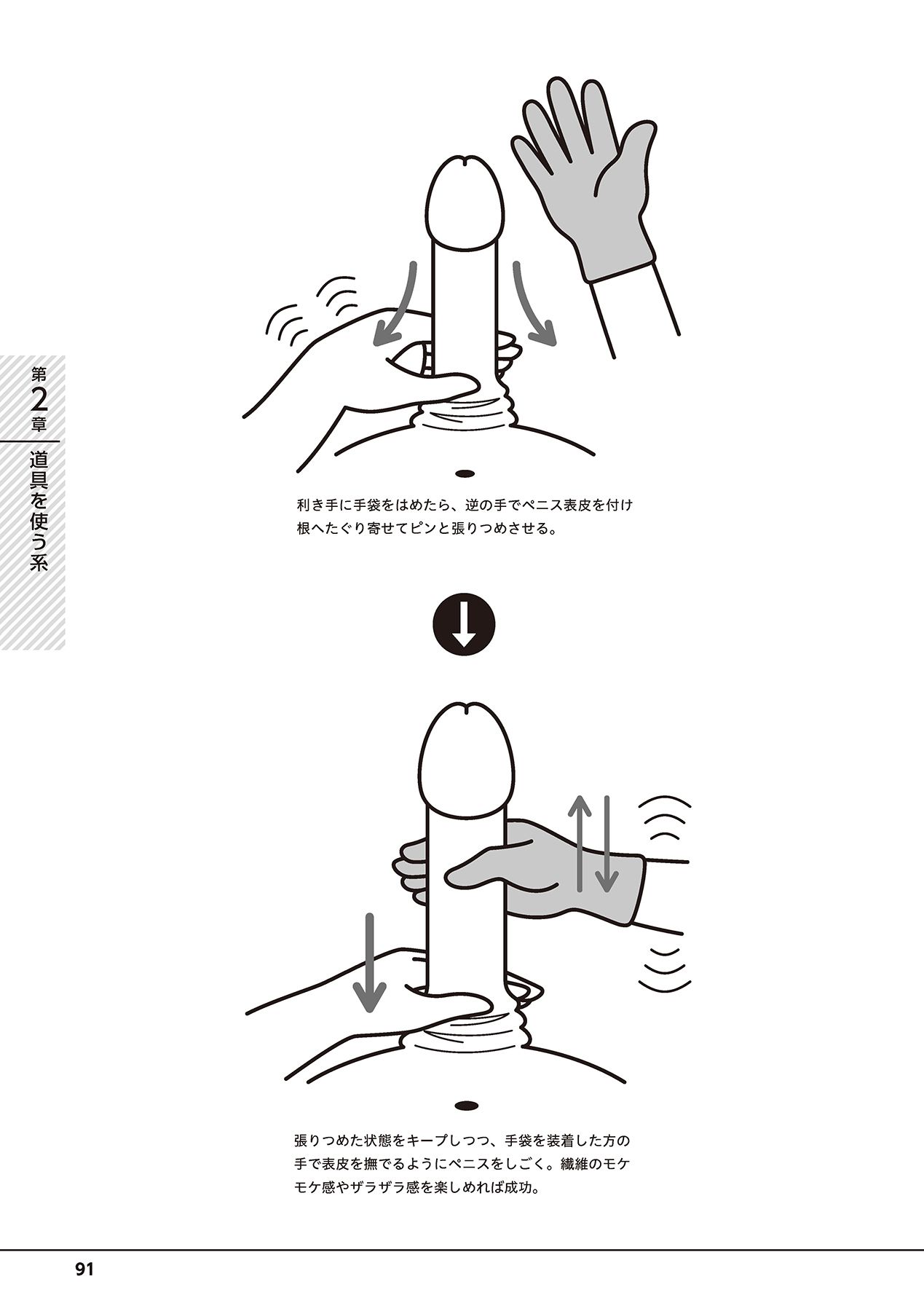 第2章

道具を使う系

利き手に手袋をはめたら、逆の手でペニス表皮を付け根へたぐり寄せてピンと張りつめさせる。

張りつめた状態をキープしつつ、手袋を装着した方の手で表皮を撫でるようにペニスをしごく。繊維のモケモケ感やザラザラ感を楽しめれば成功。

91