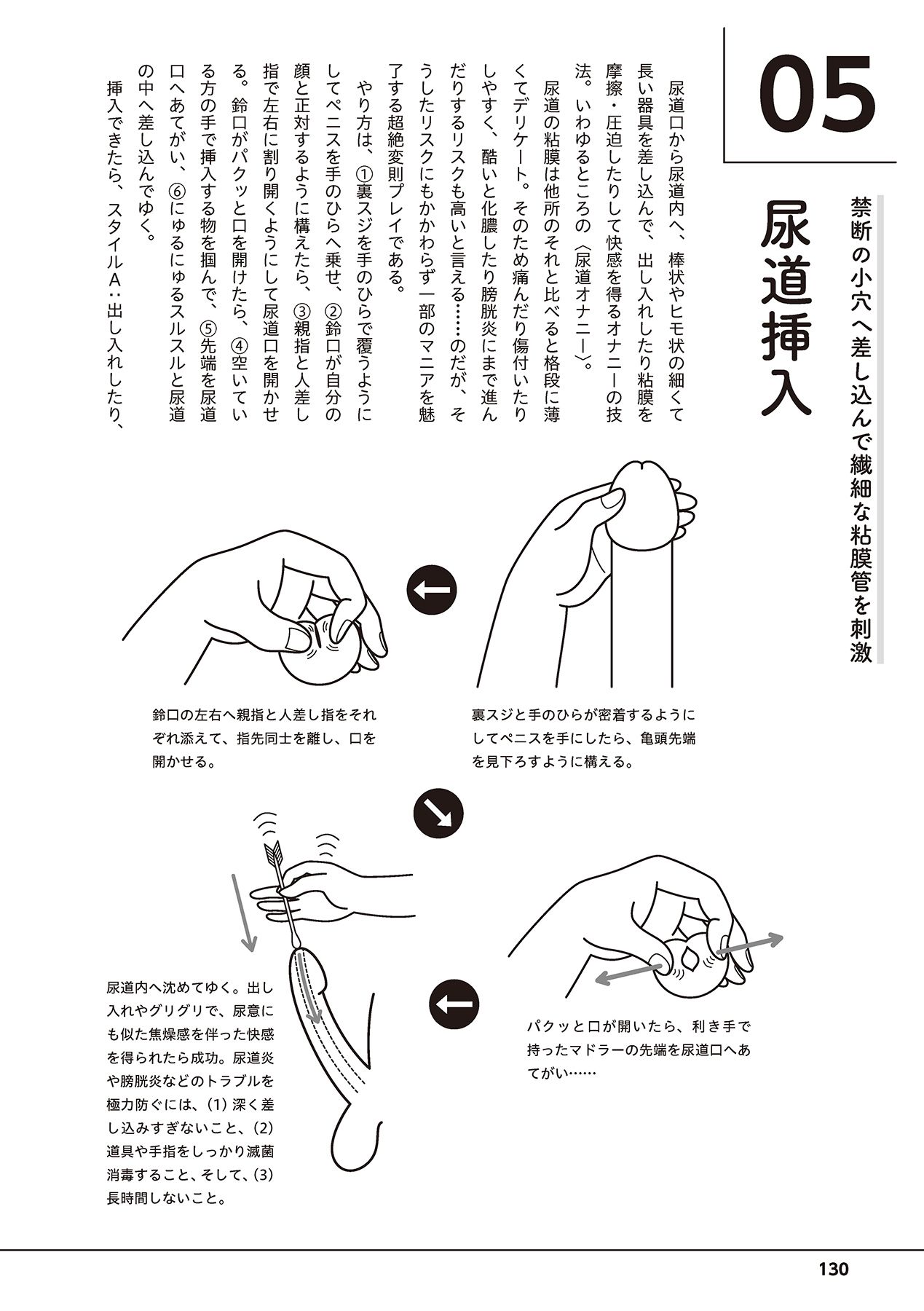 05

尿道挿入

禁断の小穴へ差し込んで繊細な粘膜管を刺激

尿道口から尿道内へ、棒状やヒモ状の細くて長い器具を差し込んで、出し入れしたり粘膜を摩擦・圧迫したりして快感を得るオナニーの技法。いわゆるところの〈尿道オナニー〉。

尿道の粘膜は他所のそれと比べると格段に薄くてデリケート。そのため痛んだり傷付いたりしやすく、酷いと化膿したり膀胱炎にまで進んだりするリスクも高いと言える……のだが、そうしたリスクにもかかわらず一部のマニアを魅了する超絶変則プレイである。

やり方は、①裏スジを手のひらで覆うようにしてペニスを手のひらへ乗せ、②鈴口が自分の顔と正対するように構えたら、③親指と人差し指で左右に割り開くようにして尿道口を開かせる。鈴口がパクッと口を開けたら、④空いている方の手で挿入する物を掴んで、⑤先端を尿道口へあてがい、⑥にゅるにゅるスルスルと尿道の中へ差し込んでゆく。

挿入できたら、スタイルA：出し入れしたり、

裏スジと手のひらが密着するようにしてペニスを手にしたら、亀頭先端を見下ろすように構える。

鈴口の左右へ親指と人差し指をそれぞれ添えて、指先同士を離し、口を開かせる。

パクッと口が開いたら、利き手で持ったマドラーの先端を尿道口へあてがい……

尿道内へ沈めてゆく。出し入れやグリグリで、尿意にも似た焦燥感を伴った快感を得られたら成功。尿道炎や膀胱炎などのトラブルを極力防ぐには、(1) 深く差し込みすぎないこと、(2) 道具や手指をしっかり滅菌消毒すること、そして、(3) 長時間しないこと。

130