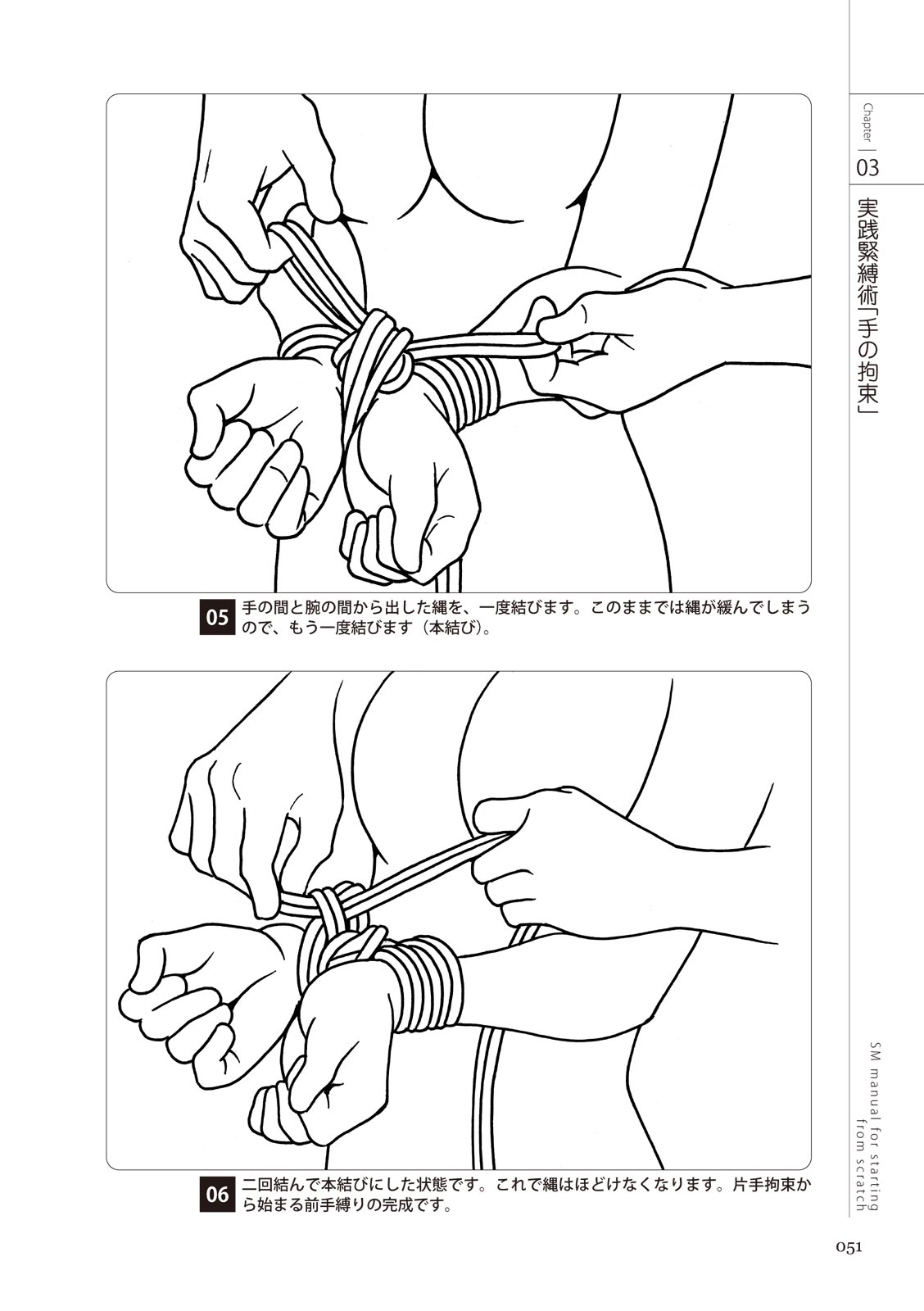 Chapter 03
実践緊縛術「手の拘束」

05 手の間と腕の間から出した縄を、一度結びます。このままでは縄が緩んでしまうので、もう一度結びます（本結び）。

06 二回結んで本結びにした状態です。これで縄はほどけなくなります。片手拘束から始まる前手縛りの完成です。

SM manual for starting from scratch

051