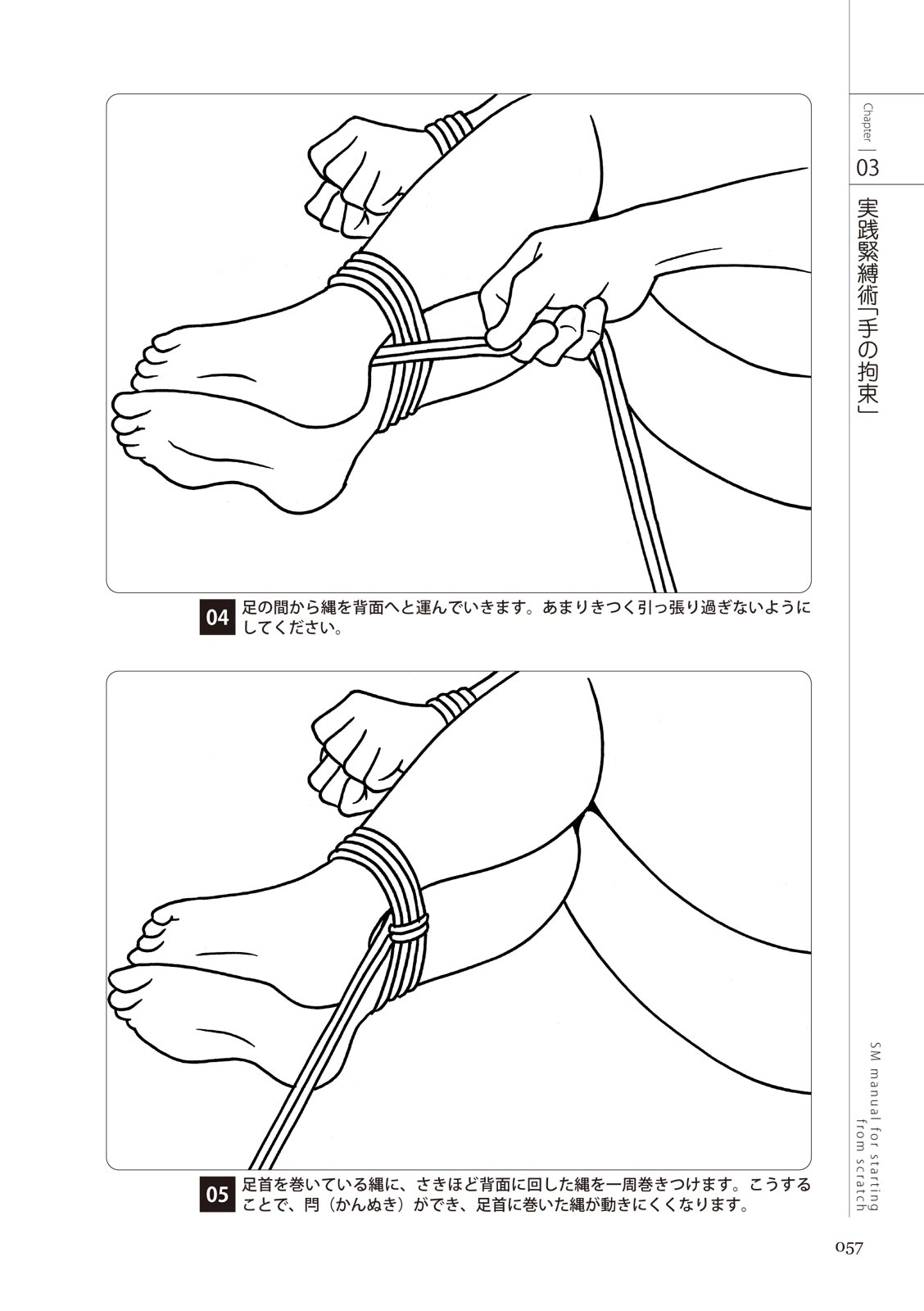 Chapter 03

実践緊縛術「手の拘束」

04 足の間から縄を背面へと運んでいきます。あまりきつく引っ張り過ぎないようにしてください。

05 足首を巻いている縄に、さきほど背面に回した縄を一周巻きつけます。こうすることで、閂（かんぬき）ができ、足首に巻いた縄が動きにくくなります。

SM manual for starting from scratch

057