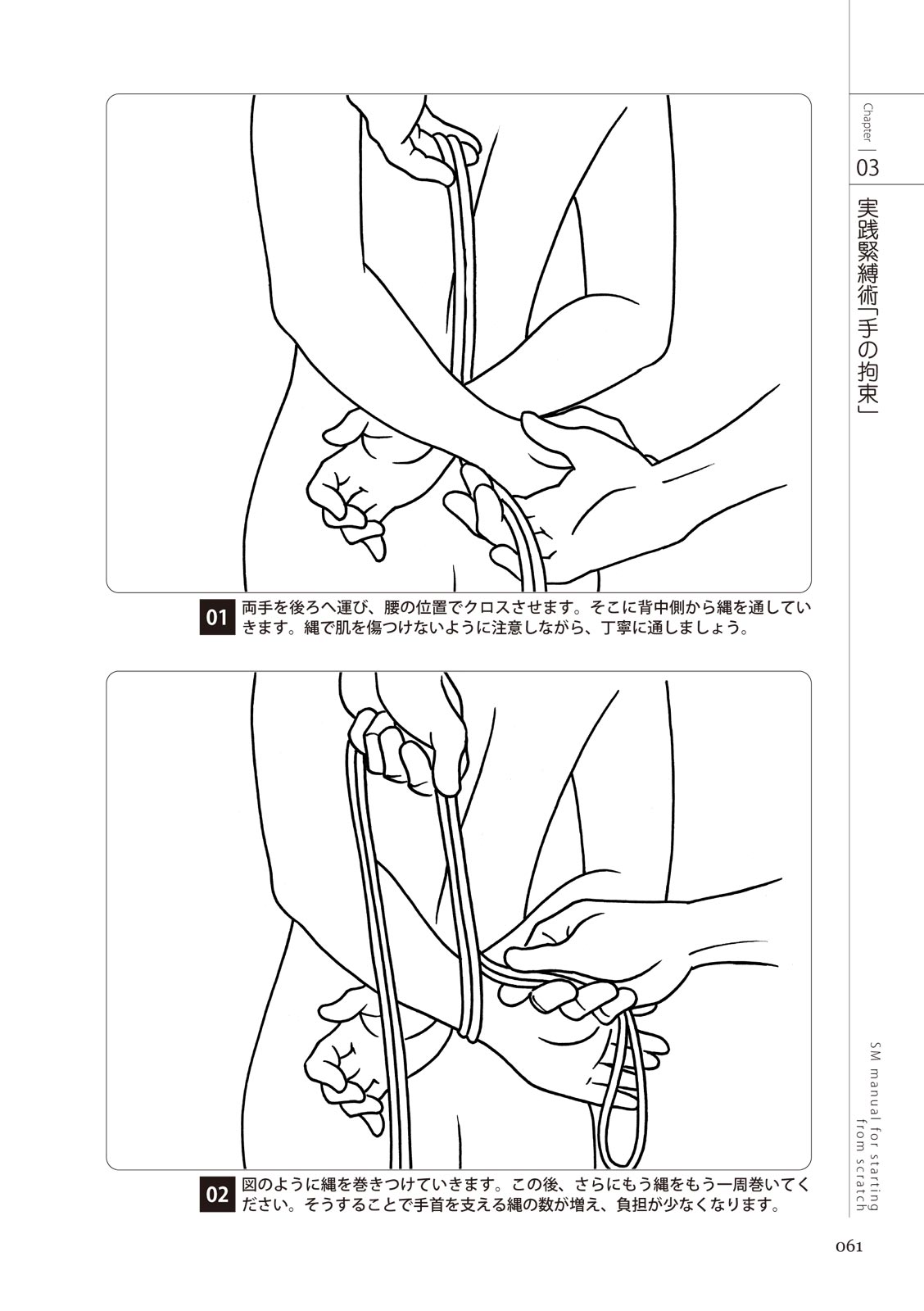 Chapter 03

実践緊縛術「手の拘束」

01 両手を後ろへ運び、腰の位置でクロスさせます。そこに背中側から縄を通していきます。縄で肌を傷つけないように注意しながら、丁寧に通しましょう。

02 図のように縄を巻きつけていきます。この後、さらにもう縄をもう一周巻いてください。そうすることで手首を支える縄の数が増え、負担が少なくなります。

SM manual for starting from scratch

061