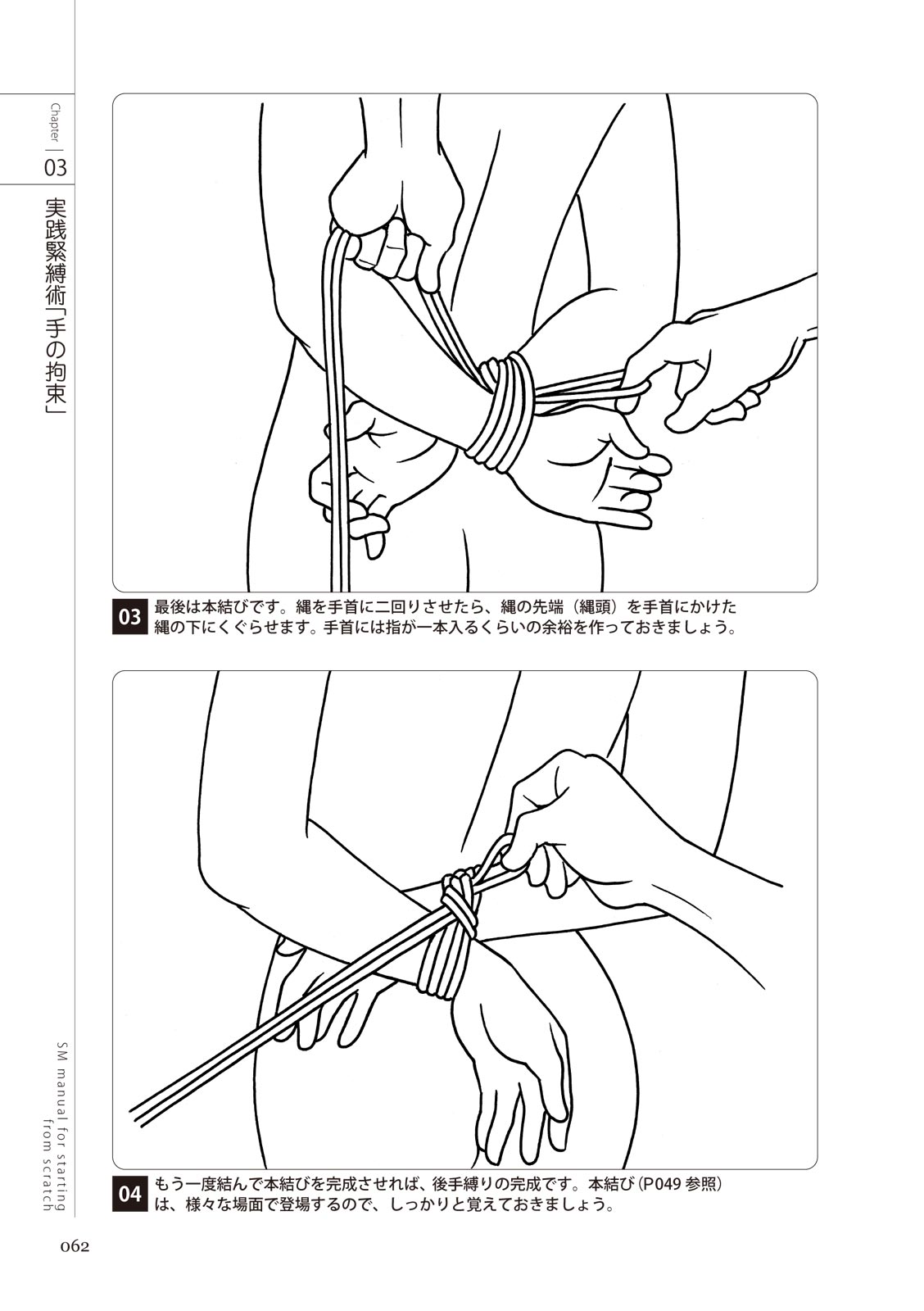 Chapter
03
実践緊縛術「手の拘束」

03 最後は本結びです。縄を手首に二回りさせたら、縄の先端（縄頭）を手首にかけた縄の下にくぐらせます。手首には指が一本入るくらいの余裕を作っておきましょう。

04 もう一度結んで本結びを完成させれば、後手縛りの完成です。本結び（P049 参照）は、様々な場面で登場するので、しっかりと覚えておきましょう。

SM manual for starting from scratch

062