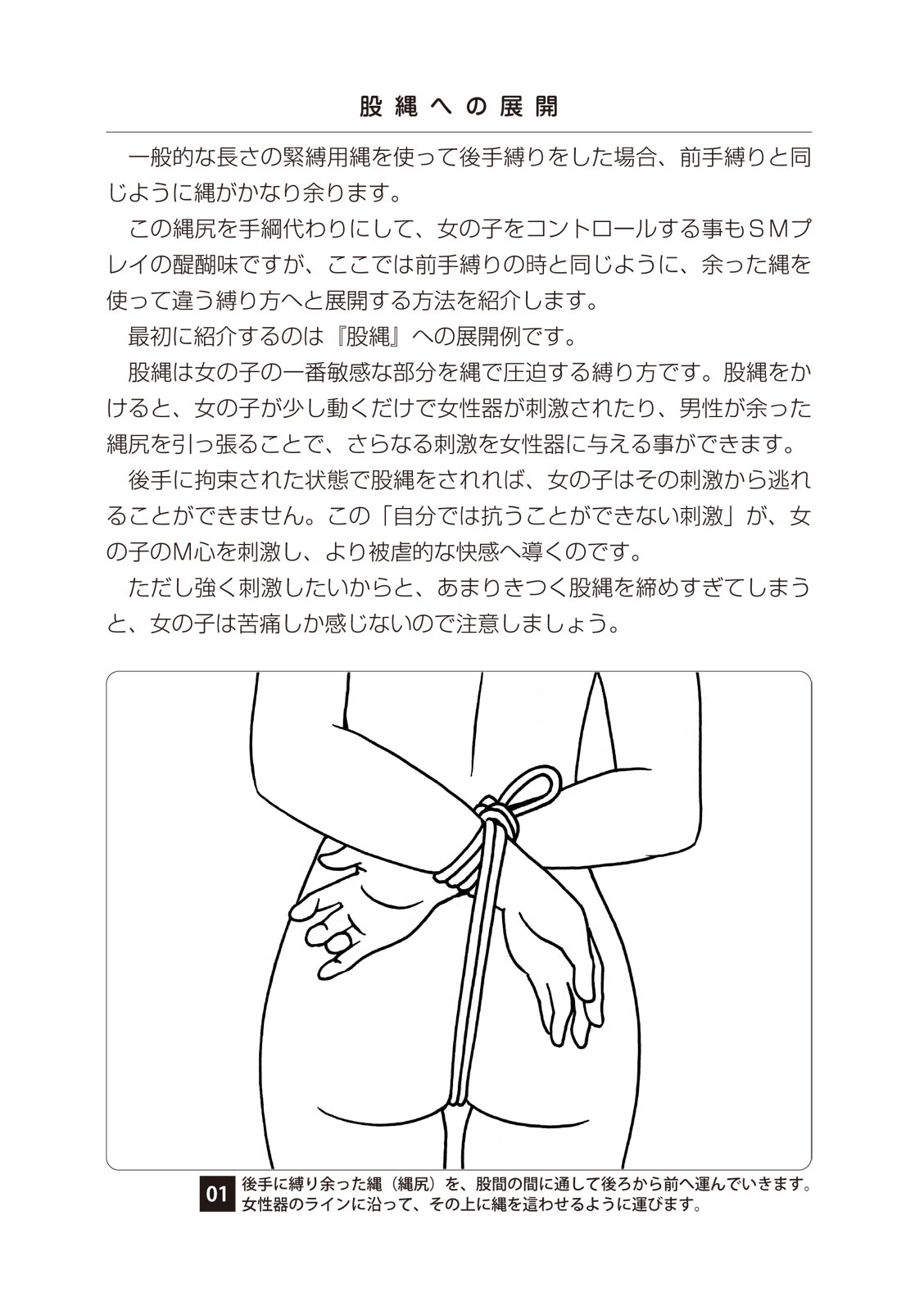 股縄への展開

一般的な長さの緊縛用縄を使って後手縛りをした場合、前手縛りと同じように縄がかなり余ります。

この縄尻を手綱代わりにして、女の子をコントロールする事もＳＭプレイの醍醐味ですが、ここでは前手縛りの時と同じように、余った縄を使って違う縛り方へと展開する方法を紹介します。

最初に紹介するのは『股縄』への展開例です。

股縄は女の子の一番敏感な部分を縄で圧迫する縛り方です。股縄をかけると、女の子が少し動くだけで女性器が刺激されたり、男性が余った縄尻を引っ張ることで、さらなる刺激を女性器に与える事ができます。

後手に拘束された状態で股縄をされれば、女の子はその刺激から逃れることができません。この「自分では抗うことができない刺激」が、女の子のM心を刺激し、より被虐的な快感へ導くのです。

ただし強く刺激したいからと、あまりきつく股縄を締めすぎてしまうと、女の子は苦痛しか感じないので注意しましょう。

01 後手に縛り余った縄（縄尻）を、股間の間に通して後ろから前へ運んでいきます。女性器のラインに沿って、その上に縄を這わせるように運びます。