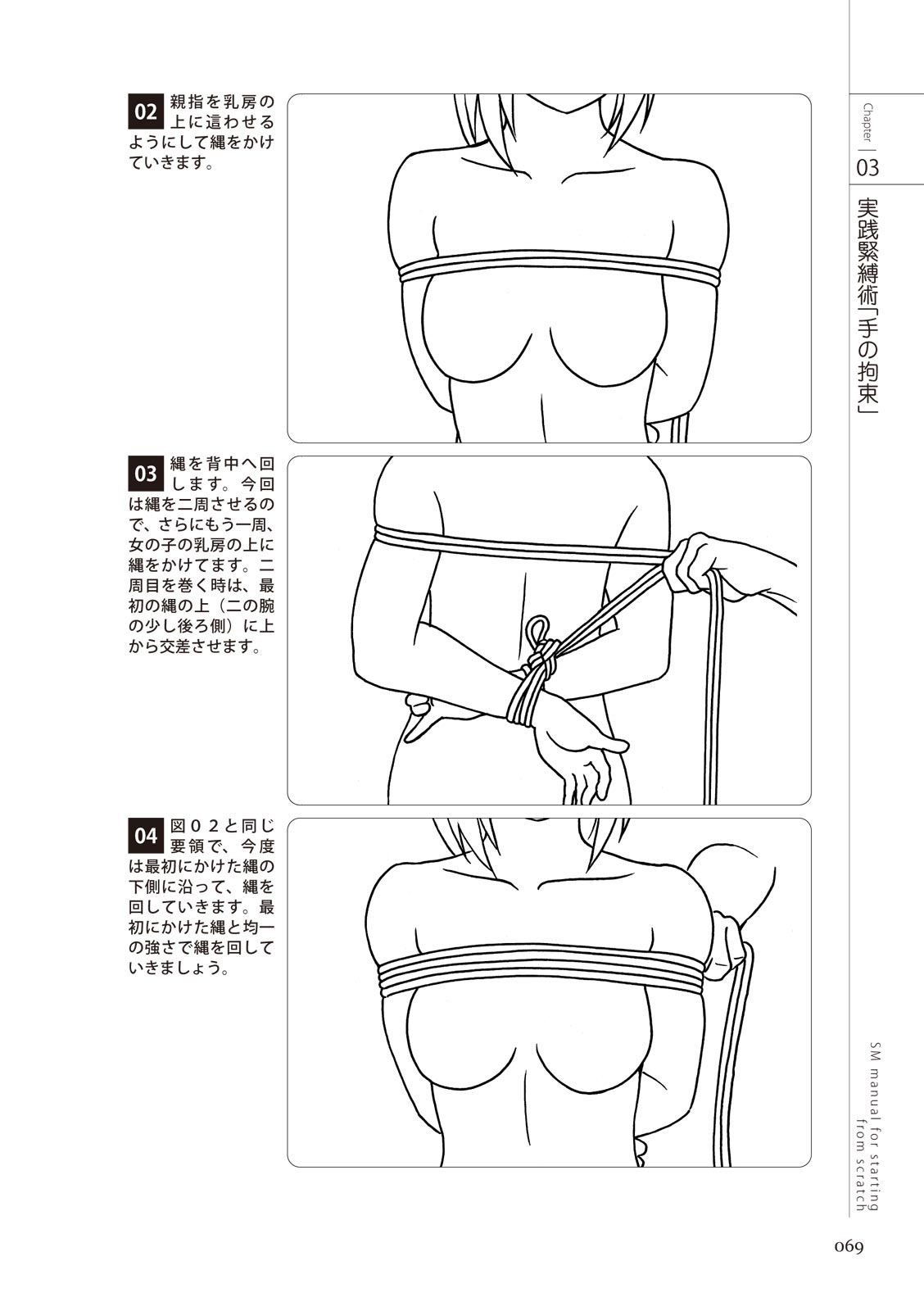 02 親指を乳房の上に這わせるようにして縄をかけていきます。

03 縄を背中へ回します。今回は縄を二周させるので、さらにもう一周、女の子の乳房の上に縄をかけてます。二周目を巻く時は、最初の縄の上（二の腕の少し後ろ側）に上から交差させます。

04 図０２と同じ要領で、今度は最初にかけた縄の下側に沿って、縄を回していきます。最初にかけた縄と均一の強さで縄を回していきましょう。

Chapter 03

実践緊縛術「手の拘束」

SM manual for starting from scratch

069