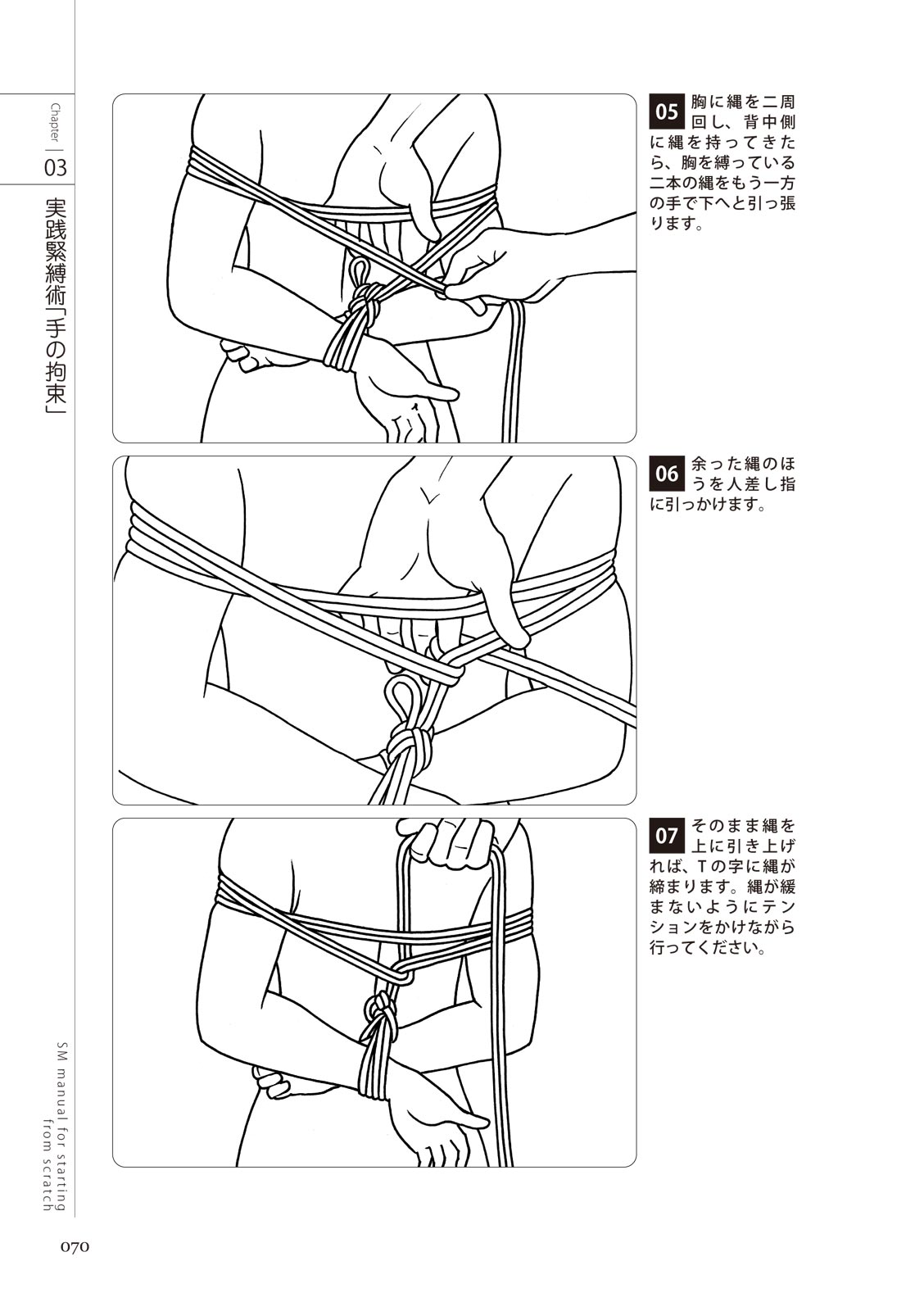 Chapter 03

実践緊縛術「手の拘束」

05 胸に縄を二周回し、背中側に縄を持ってきたら、胸を縛っている二本の縄をもう一方の手で下へと引っ張ります。

06 余った縄のほうを人差し指に引っかけます。

07 そのまま縄を上に引き上げれば、Tの字に縄が締まります。縄が緩まないようにテンションをかけながら行ってください。

SM manual for starting from scratch

070