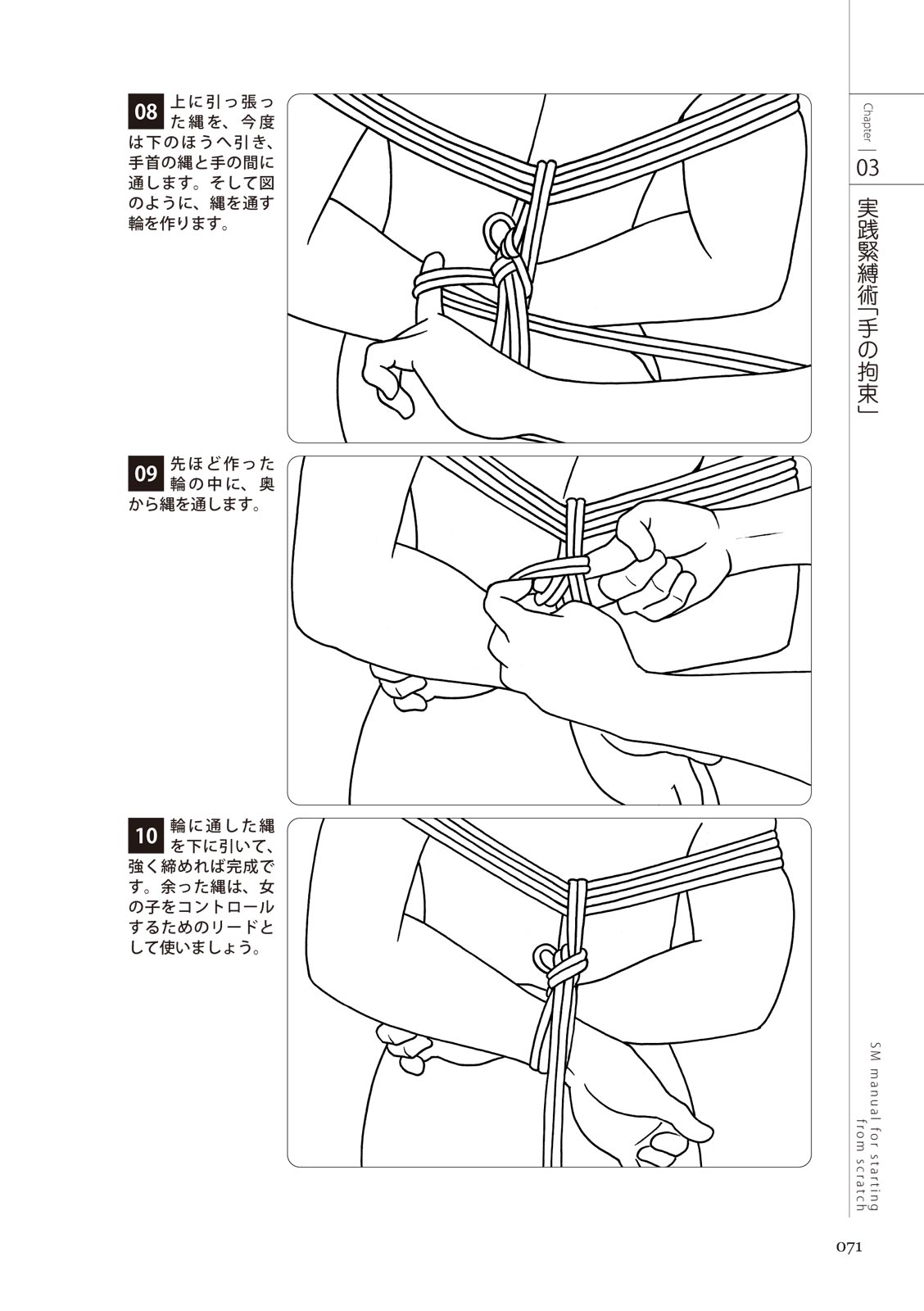 08 上に引っ張った縄を、今度は下のほうへ引き、手首の縄と手の間に通します。そして図のように、縄を通す輪を作ります。

09 先ほど作った輪の中に、奥から縄を通します。

10 輪に通した縄を下に引いて、強く締めれば完成です。余った縄は、女の子をコントロールするためのリードとして使いましょう。

Chapter 03

実践緊縛術「手の拘束」

SM manual for starting from scratch

071