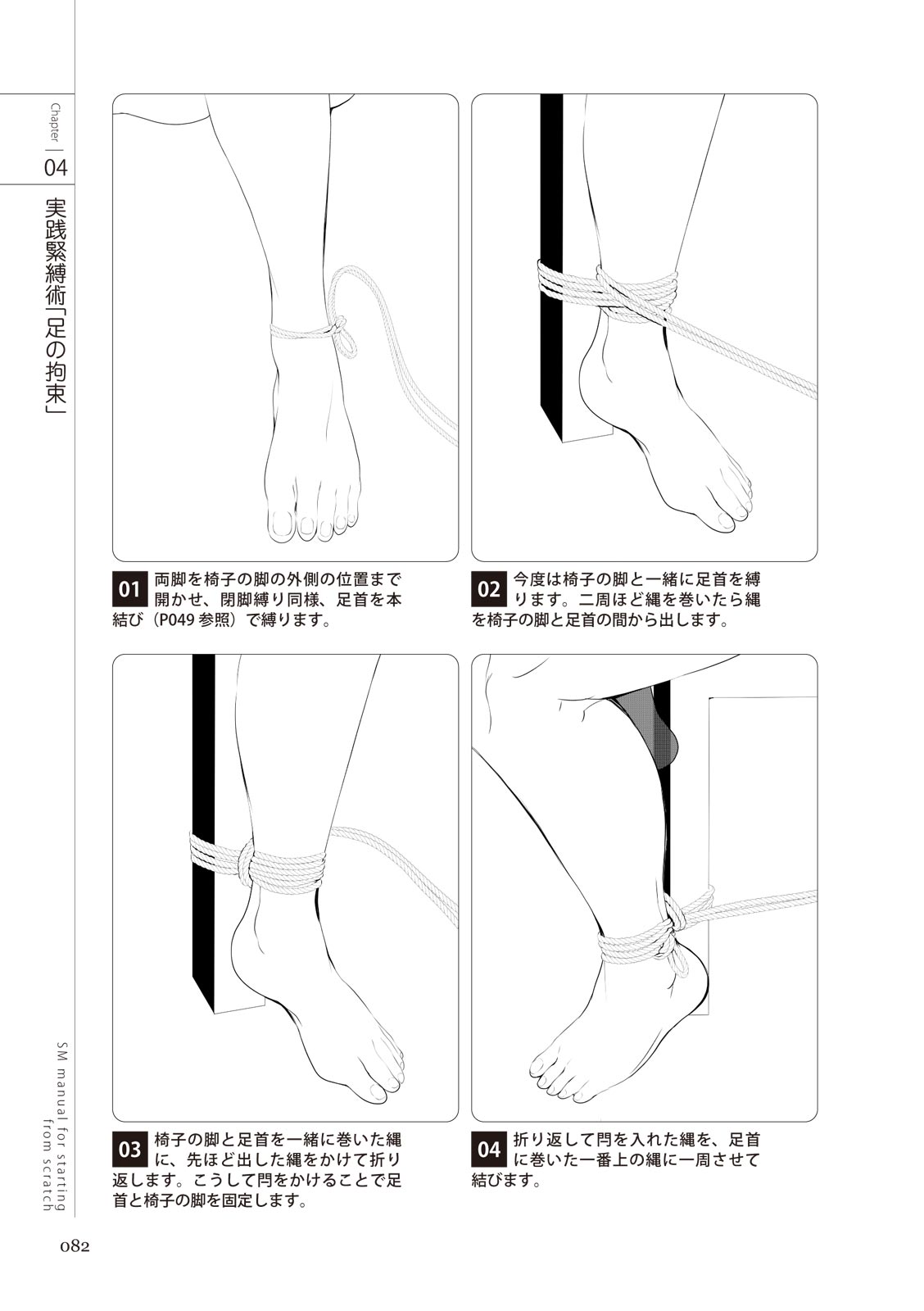 Chapter 04

実践緊縛術「足の拘束」

01 両脚を椅子の脚の外側の位置まで開かせ、閉脚縛り同様、足首を本結び（P049 参照）で縛ります。

02 今度は椅子の脚と一緒に足首を縛ります。二周ほど縄を巻いたら縄を椅子の脚と足首の間から出します。

03 椅子の脚と足首を一緒に巻いた縄に、先ほど出した縄をかけて折り返します。こうして閂をかけることで足首と椅子の脚を固定します。

04 折り返して閂を入れた縄を、足首に巻いた一番上の縄に一周させて結びます。

SM manual for starting from scratch

082