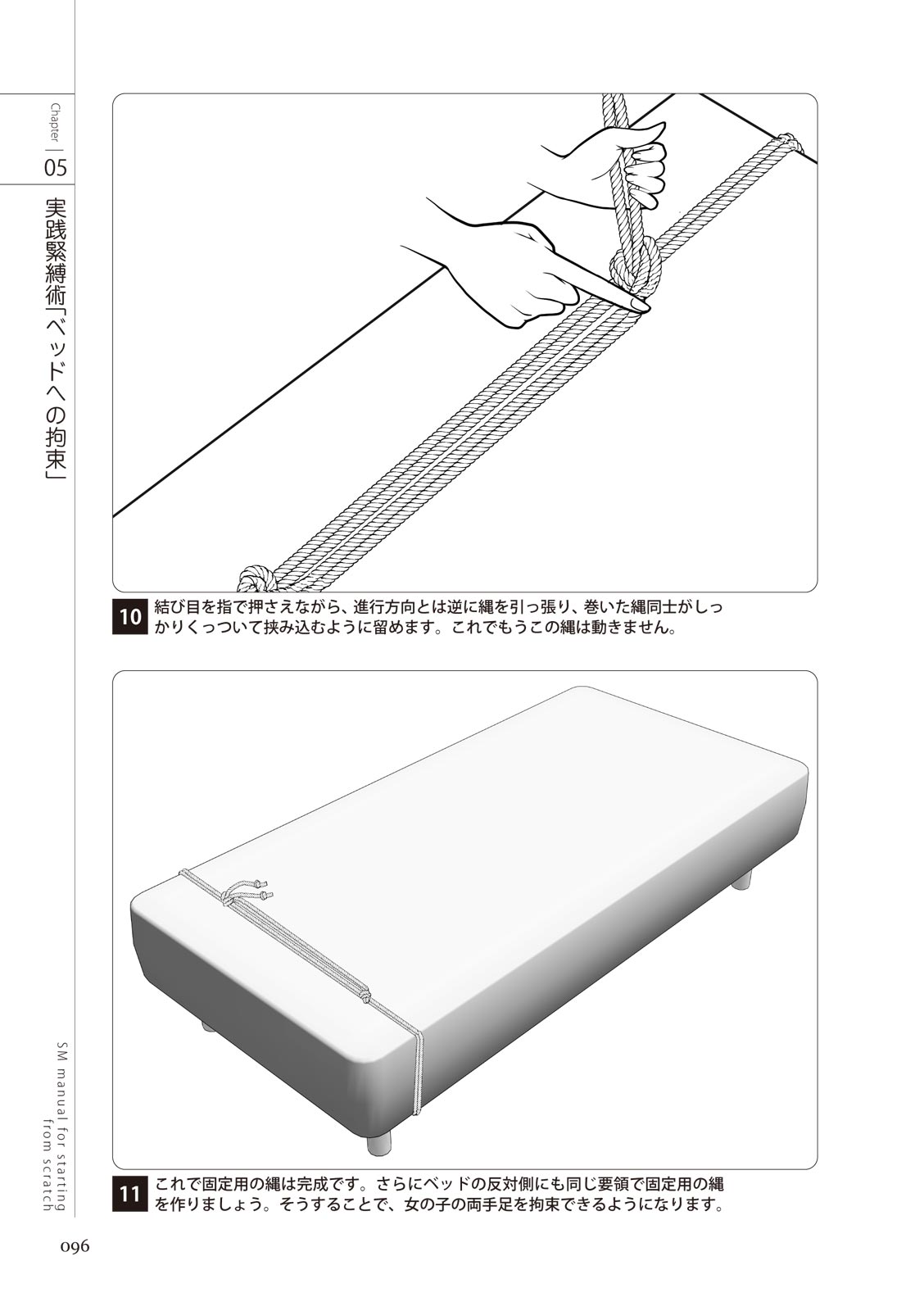 Chapter 05

実践緊縛術「ベッドへの拘束」

10 結び目を指で押さえながら、進行方向とは逆に縄を引っ張り、巻いた縄同士がしっかりくっついて挟み込むように留めます。これでもうこの縄は動きません。

11 これで固定用の縄は完成です。さらにベッドの反対側にも同じ要領で固定用の縄を作りましょう。そうすることで、女の子の両手足を拘束できるようになります。

SM manual for starting from scratch

096