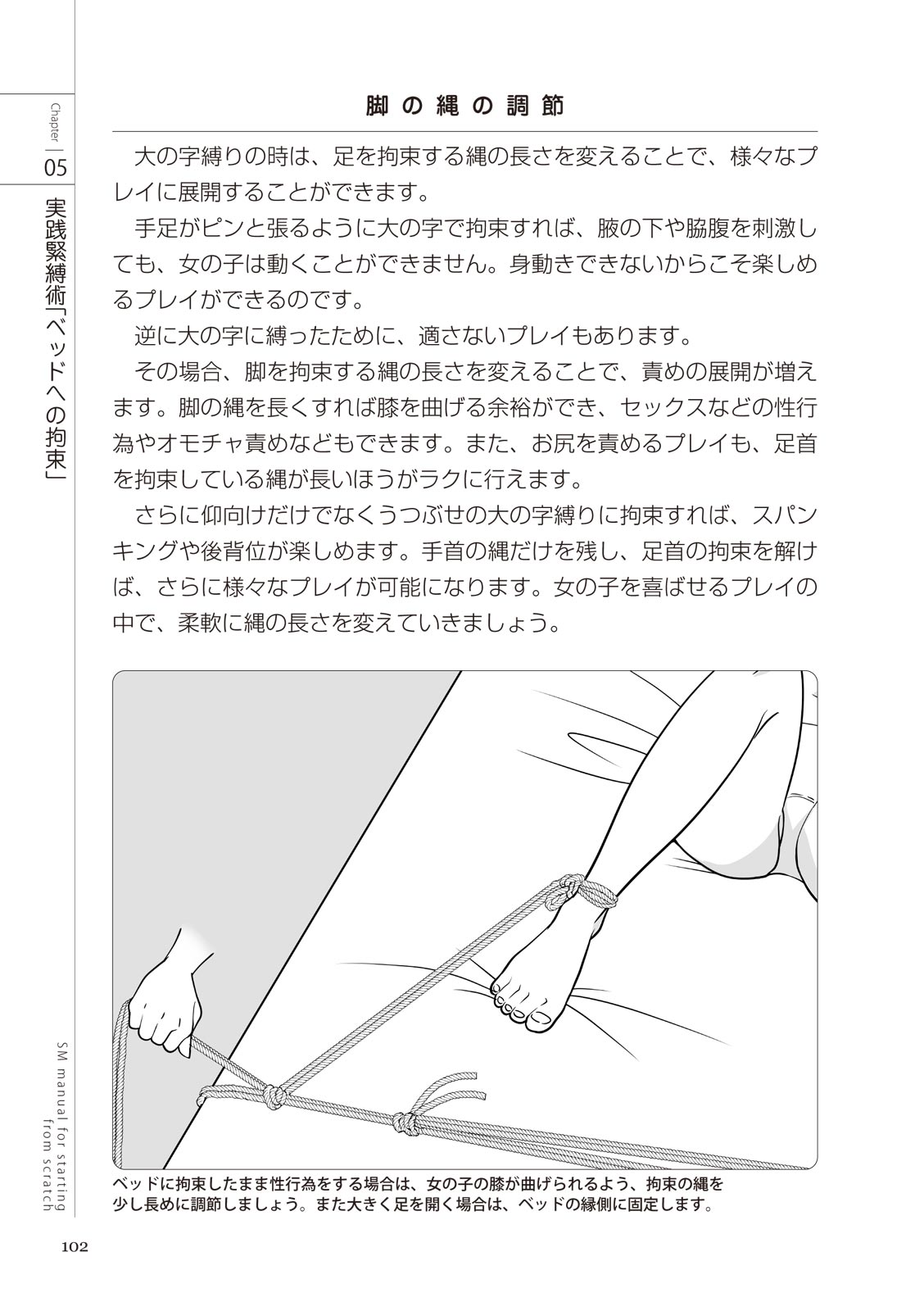 Chapter 05

実践緊縛術「ベッドへの拘束」

脚の縄の調節

大の字縛りの時は、足を拘束する縄の長さを変えることで、様々なプレイに展開することができます。

手足がピンと張るように大の字で拘束すれば、腋の下や脇腹を刺激しても、女の子は動くことができません。身動きできないからこそ楽しめるプレイができるのです。

逆に大の字に縛ったために、適さないプレイもあります。

その場合、脚を拘束する縄の長さを変えることで、責めの展開が増えます。脚の縄を長くすれば膝を曲げる余裕ができ、セックスなどの性行為やオモチャ責めなどもできます。また、お尻を責めるプレイも、足首を拘束している縄が長いほうがラクに行えます。

さらに仰向けだけでなくうつぶせの大の字縛りに拘束すれば、スパンキングや後背位が楽しめます。手首の縄だけを残し、足首の拘束を解けば、さらに様々なプレイが可能になります。女の子を喜ばせるプレイの中で、柔軟に縄の長さを変えていきましょう。

ベッドに拘束したまま性行為をする場合は、女の子の膝が曲げられるよう、拘束の縄を少し長めに調節しましょう。また大きく足を開く場合は、ベッドの縁側に固定します。

SM manual for starting from scratch

102