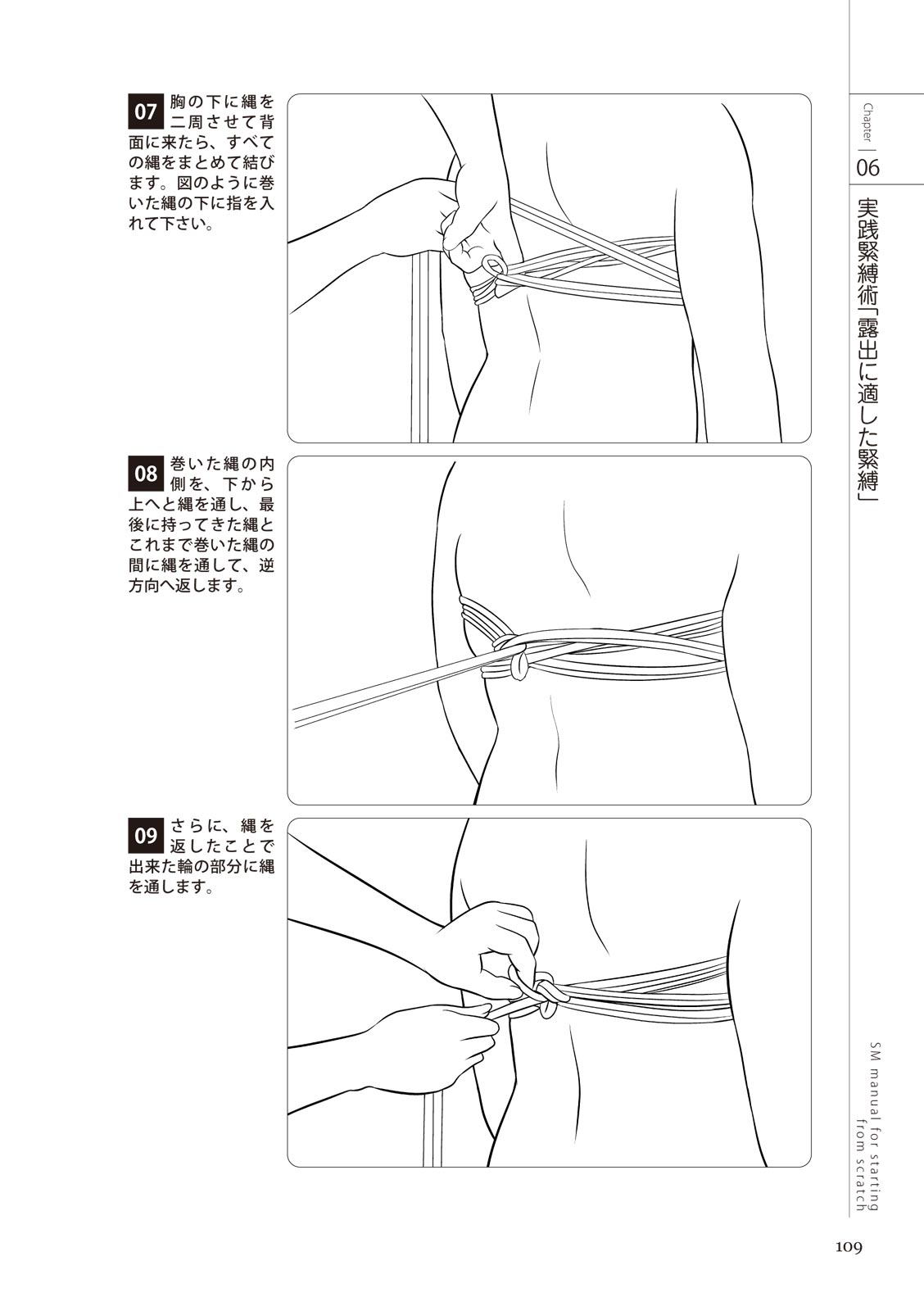 07 胸の下に縄を二周させて背面に来たら、すべての縄をまとめて結びます。図のように巻いた縄の下に指を入れて下さい。

08 巻いた縄の内側を、下から上へと縄を通し、最後に持ってきた縄とこれまで巻いた縄の間に縄を通して、逆方向へ返します。

09 さらに、縄を返したことで出来た輪の部分に縄を通します。

Chapter 06

実践緊縛術「露出に適した緊縛」

SM manual for starting from scratch

109