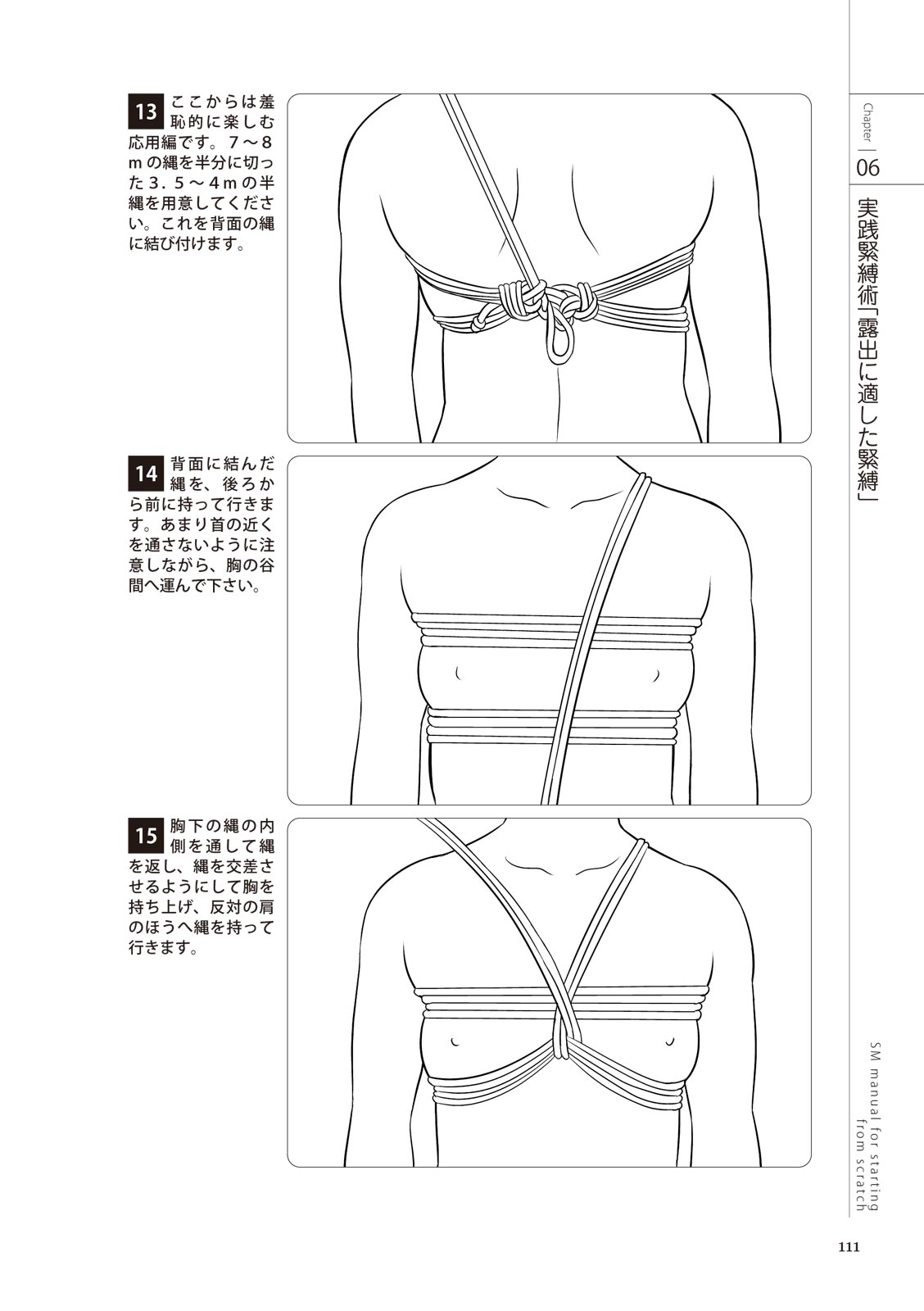 13 ここからは羞恥的に楽しむ応用編です。7～8mの縄を半分に切った3.5～4mの半縄を用意してください。これを背面の縄に結び付けます。

14 背面に結んだ縄を、後ろから前に持って行きます。あまり首の近くを通さないように注意しながら、胸の谷間へ運んで下さい。

15 胸下の縄の内側を通して縄を返し、縄を交差させるようにして胸を持ち上げ、反対の肩のほうへ縄を持って行きます。

Chapter 06

実践緊縛術「露出に適した緊縛」

SM manual for starting from scratch

111