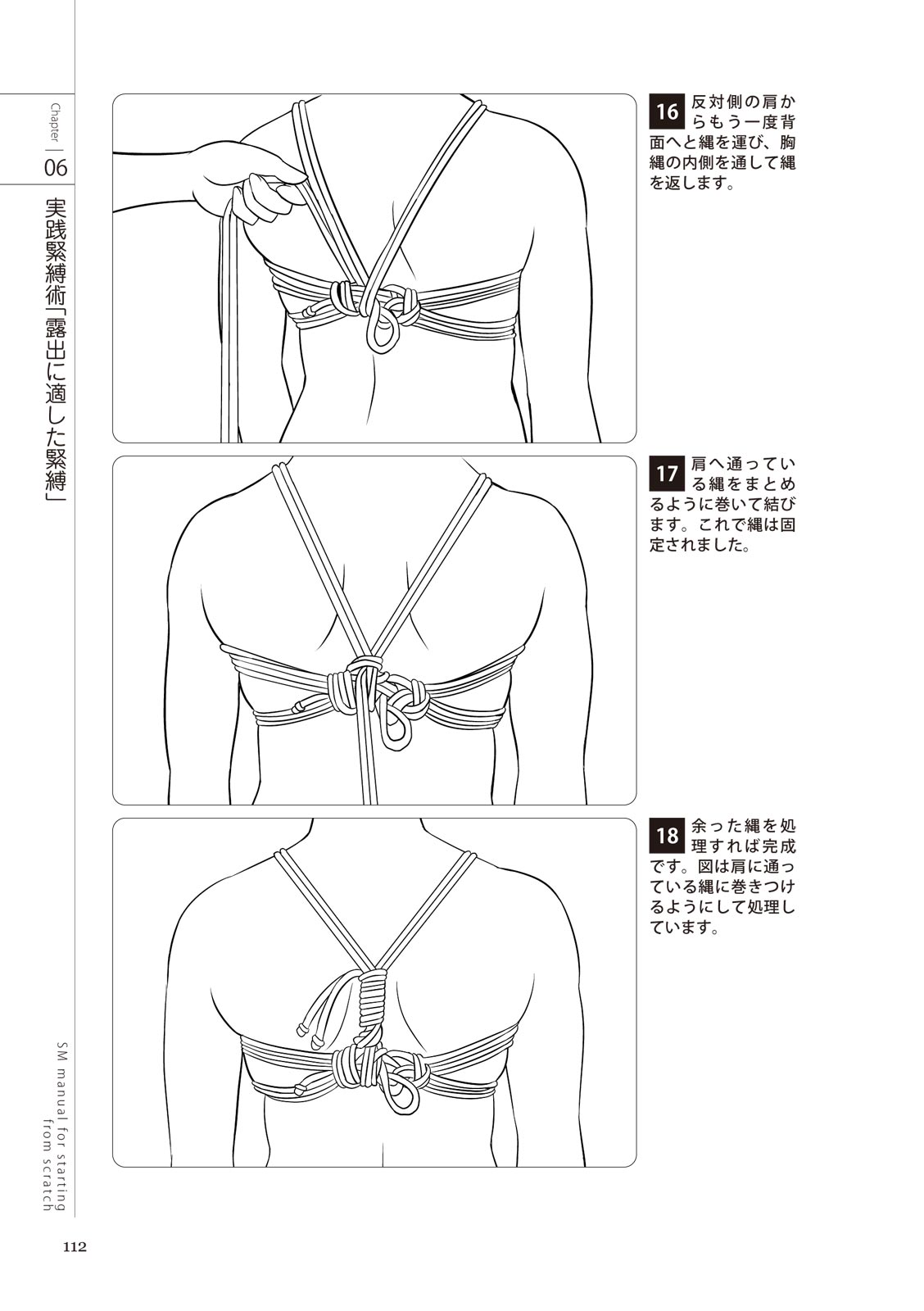 Chapter 06

実践緊縛術「露出に適した緊縛」

16 反対側の肩からもう一度背面へと縄を運び、胸縄の内側を通して縄を返します。

17 肩へ通っている縄をまとめるように巻いて結びます。これで縄は固定されました。

18 余った縄を処理すれば完成です。図は肩に通っている縄に巻きつけるようにして処理しています。

SM manual for starting from scratch

112