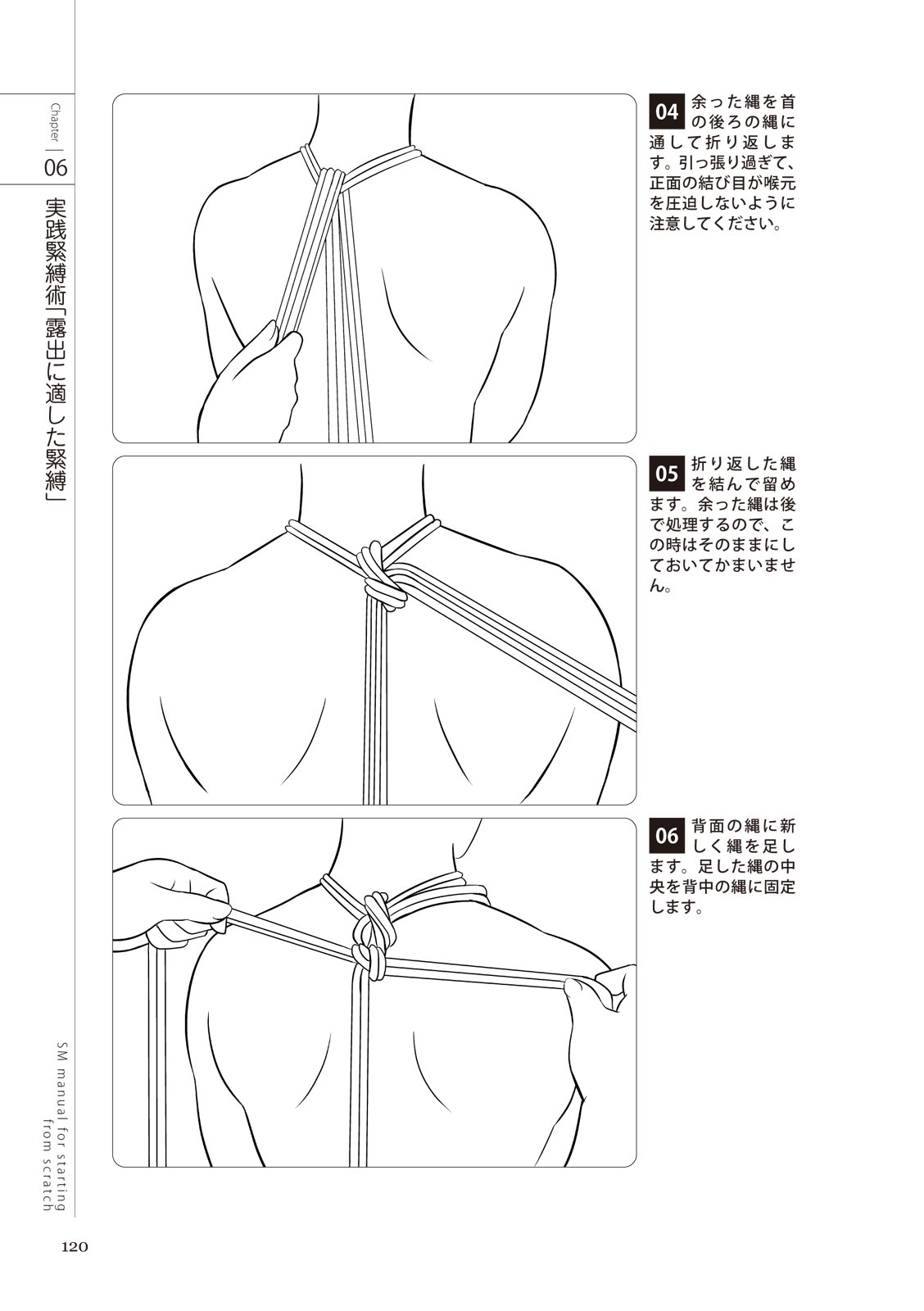 Chapter 06

実践緊縛術「露出に適した緊縛」

04 余った縄を首の後ろの縄に通して折り返します。引っ張り過ぎて、正面の結び目が喉元を圧迫しないように注意してください。

05 折り返した縄を結んで留めます。余った縄は後で処理するので、この時はそのままにしておいてかまいません。

06 背面の縄に新しく縄を足します。足した縄の中央を背中の縄に固定します。

SM manual for starting from scratch

120