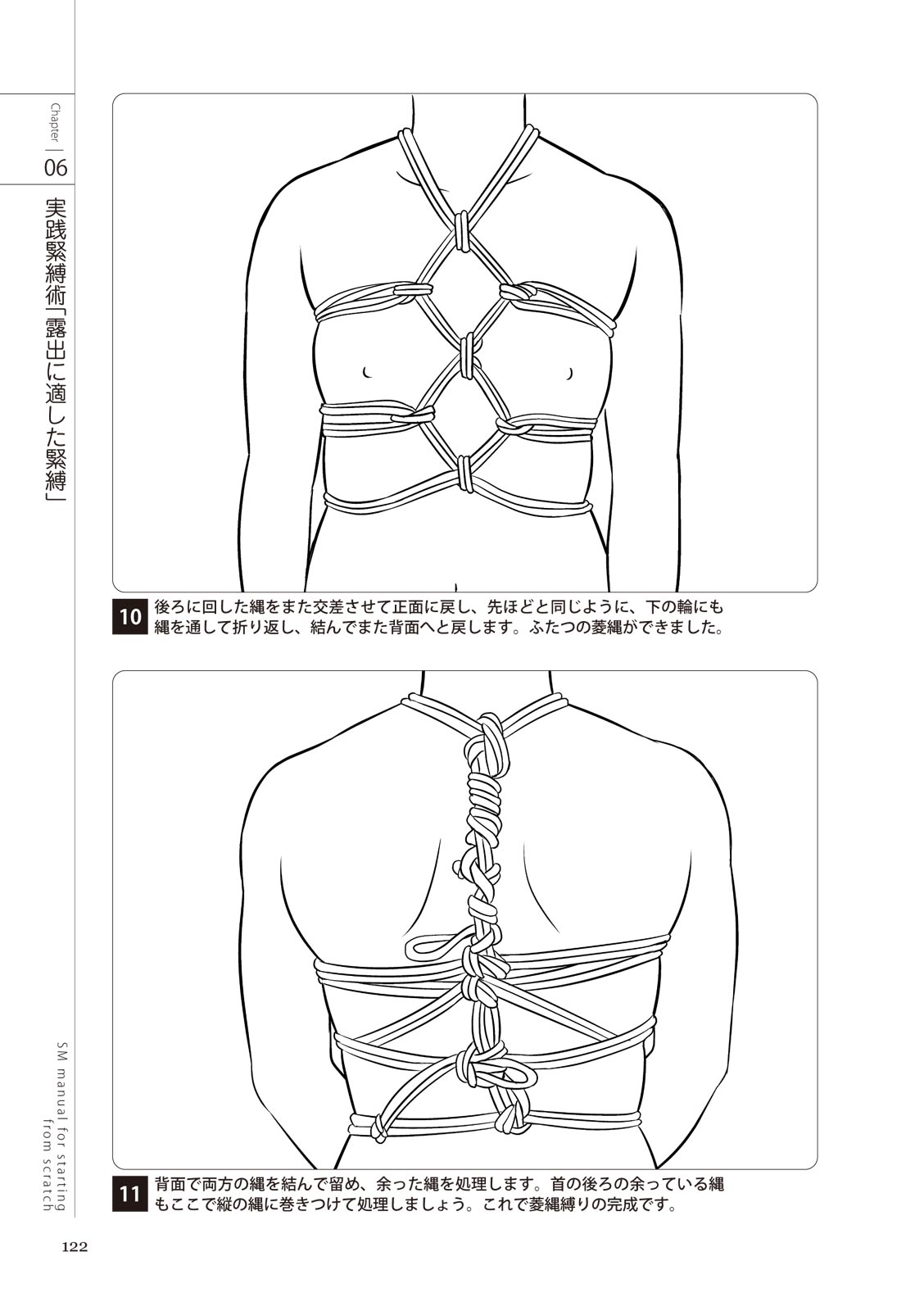 Chapter 06

実践緊縛術「露出に適した緊縛」

10 後ろに回した縄をまた交差させて正面に戻し、先ほどと同じように、下の輪にも縄を通して折り返し、結んでまた背面へと戻します。ふたつの菱縄ができました。

11 背面で両方の縄を結んで留め、余った縄を処理します。首の後ろの余っている縄もここで縦の縄に巻きつけて処理しましょう。これで菱縄縛りの完成です。

SM manual for starting from scratch

122